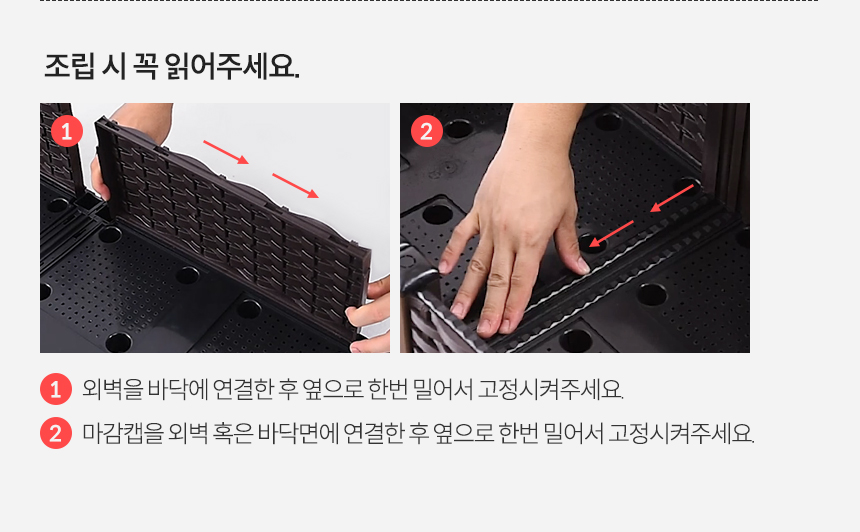 조립 시 꼭 읽어주세요.

1

2

1 외벽을 바닥에 연결한 후 옆으로 한번 밀어서 고정시켜주세요.

2 마감캡을 외벽 혹은 바닥면에 연결한 후 옆으로 한번 밀어서 고정시켜주세요.