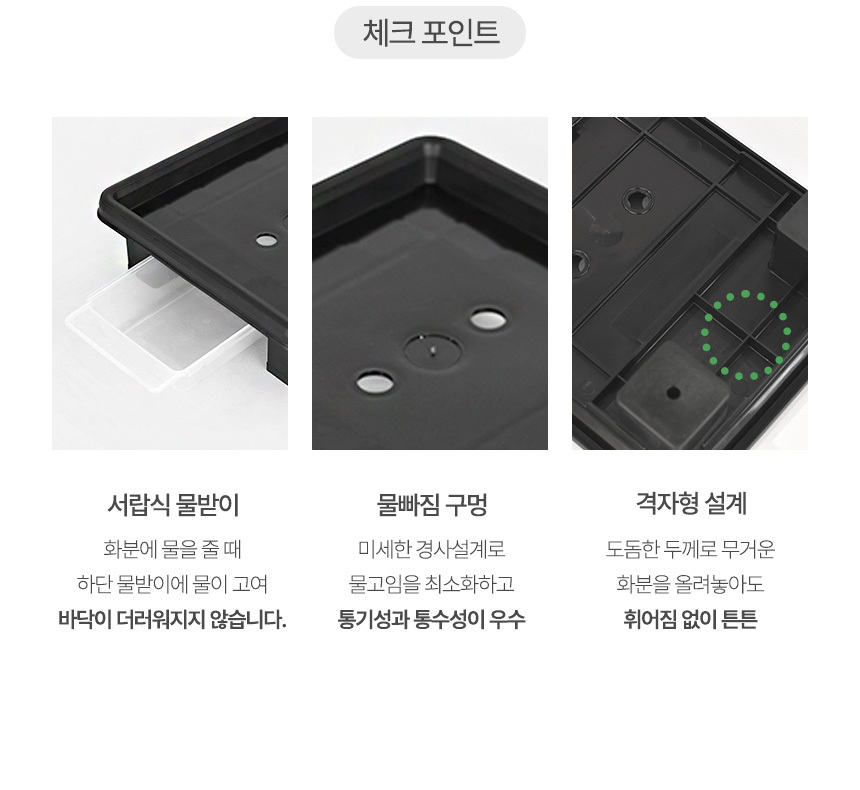 체크 포인트

서랍식 물받이

화분에 물을 줄 때
하단 물받이에 물이 고여
바닥이 더러워지지 않습니다.

물빠짐 구멍

미세한 경사설계로
물고임을 최소화하고
통기성과 통수성이 우수

격자형 설계

도톰한 두께로 무거운
화분을 올려놓아도
휘어짐 없이 튼튼