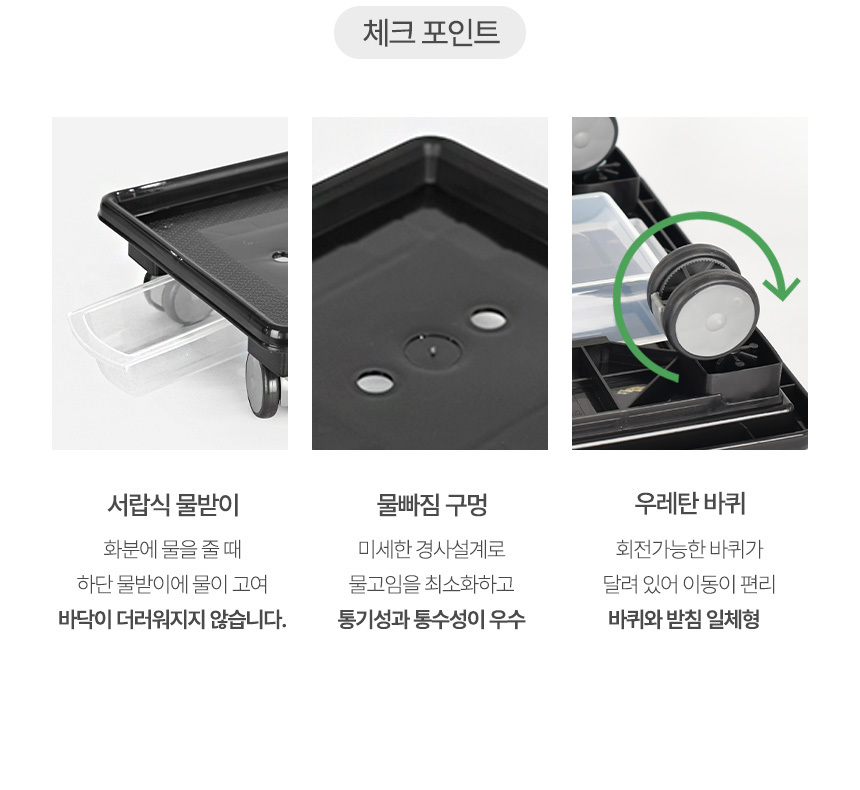 체크 포인트

서랍식 물받이

화분에 물을 줄 때
하단 물받이에 물이 고여
바닥이 더러워지지 않습니다.

물빠짐 구멍

미세한 경사설계로
물고임을 최소화하고
통기성과 통수성이 우수

우레탄 바퀴

회전가능한 바퀴가
달려 있어 이동이 편리
바퀴와 받침 일체형