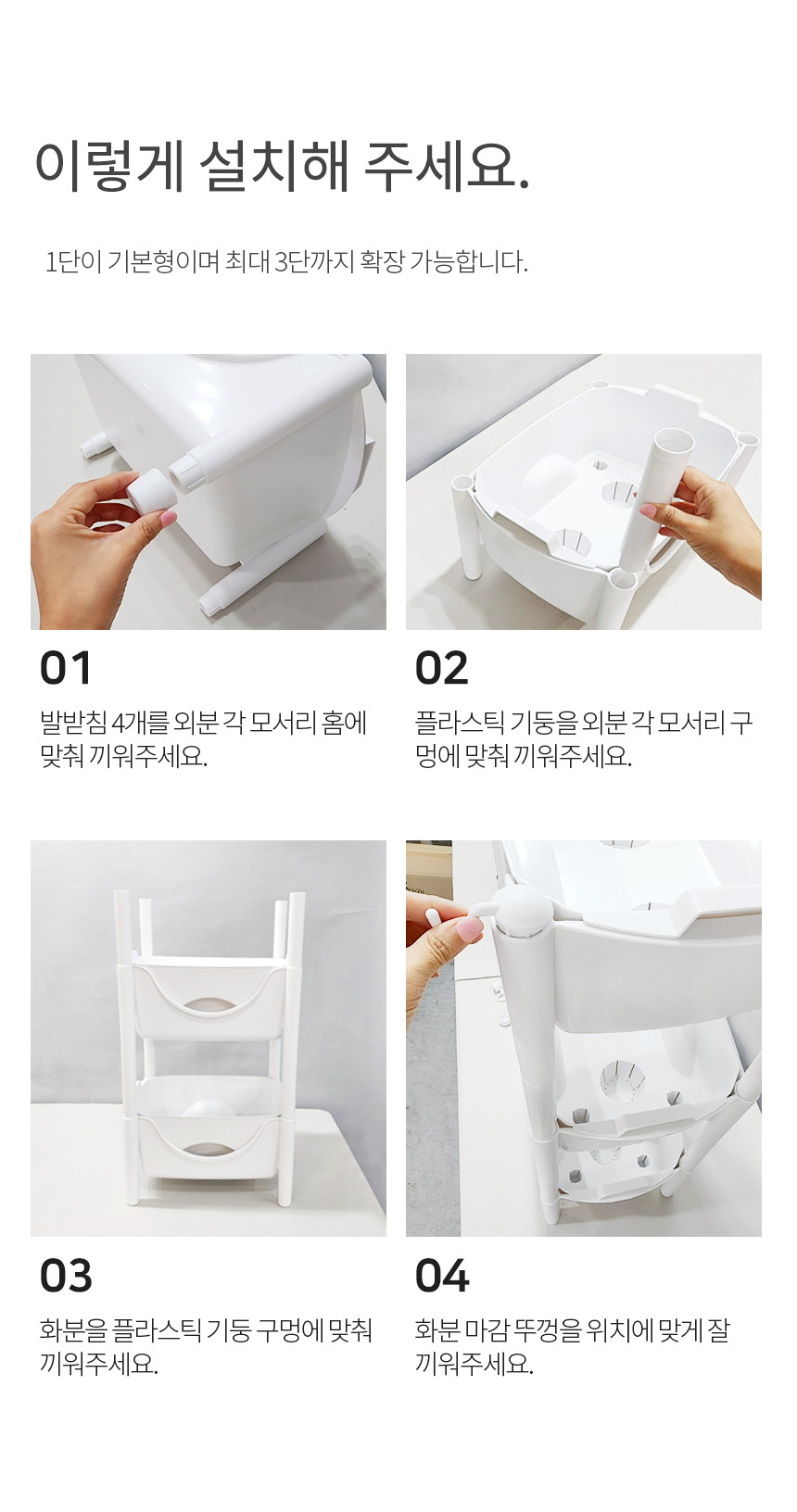 이렇게 설치해 주세요.

1단이 기본형이며 최대 3단까지 확장 가능합니다.

01

발받침 4개를 외분 각 모서리 홈에 맞춰 끼워주세요.

02

플라스틱 기둥을 외분 각 모서리 구멍에 맞춰 끼워주세요.

03

화분을 플라스틱 기둥 구멍에 맞춰 끼워주세요.

04

화분 마감 뚜껑을 위치에 맞게 잘 끼워주세요.