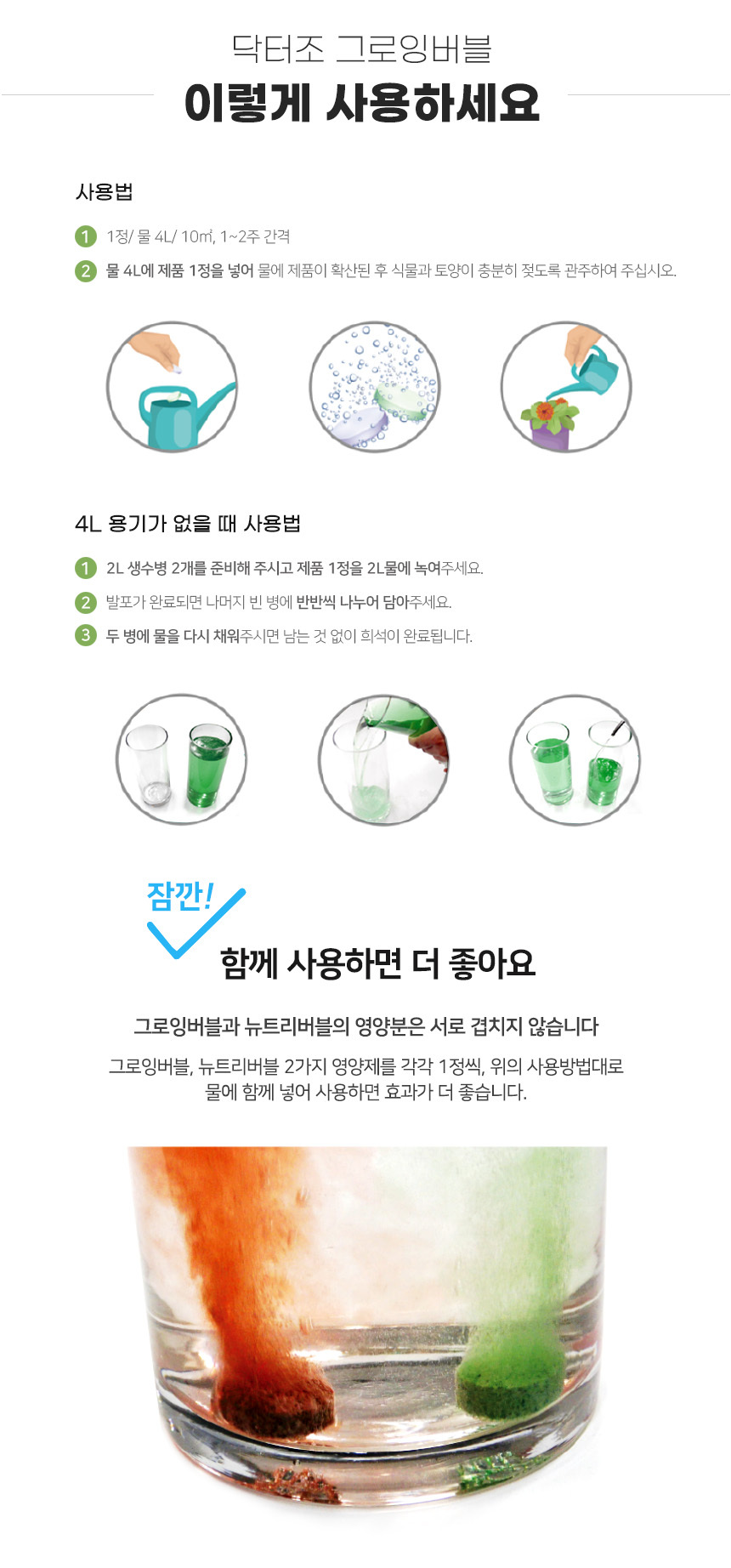 닥터조 그로잉버블
이렇게 사용하세요

사용법

1 1정/ 물 4L/ 10㎡, 1~2주 간격

2 물 4L에 제품 1정을 넣어 물에 제품이 확산된 후 식물과 토양이 충분히 젖도록 관주하여 주십시오.

4L 용기가 없을 때 사용법

1 2L 생수병 2개를 준비해 주시고 제품 1정을 2L물에 녹여주세요.

2 발포가 완료되면 나머지 빈 병에 반반씩 나누어 담아주세요.

3 두 병에 물을 다시 채워주시면 남는 것 없이 희석이 완료됩니다.

잠깐!

함께 사용하면 더 좋아요

그로잉버블과 뉴트리버블의 영양분은 서로 겹치지 않습니다

그로잉버블, 뉴트리버블 2가지 영양제를 각각 1정씩, 위의 사용방법대로 물에 함께 넣어 사용하면 효과가 더 좋습니다.