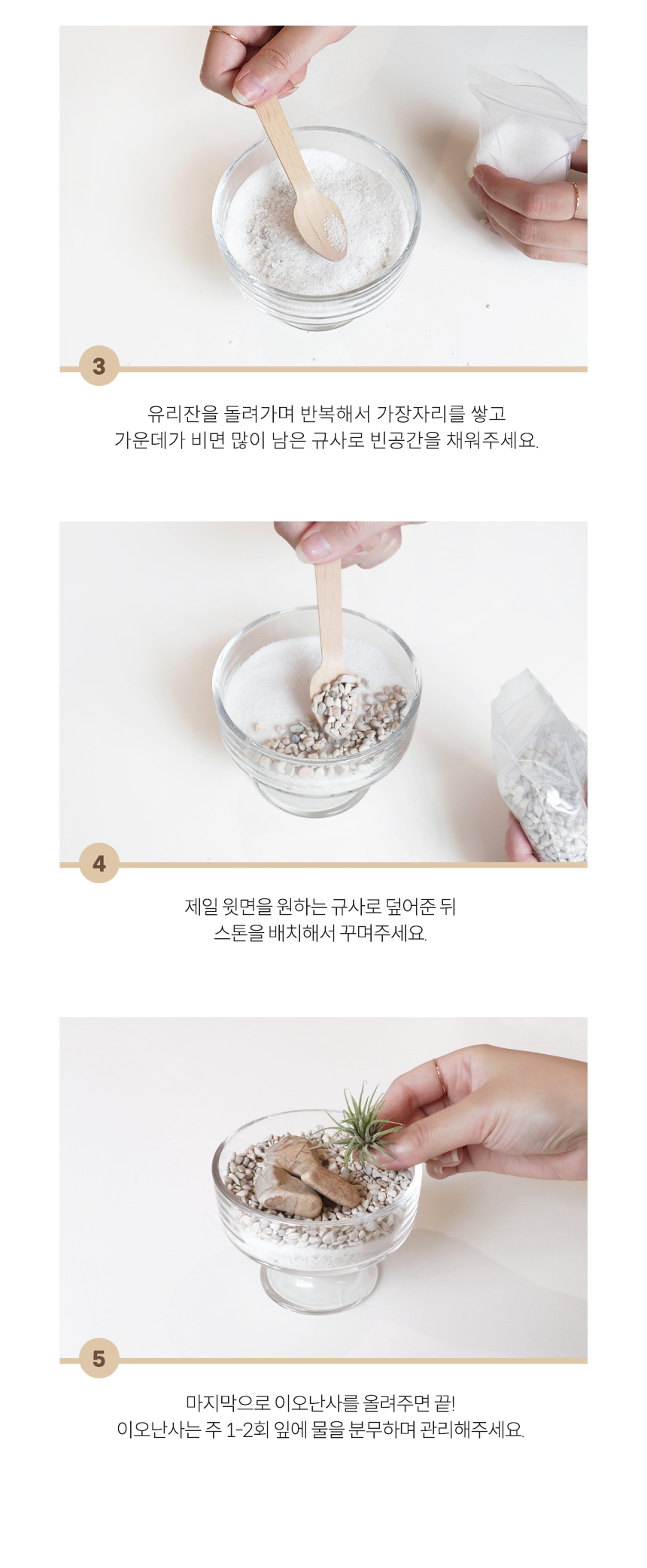 3

유리잔을 돌려가며 반복해서 가장자리를 쌓고
가운데가 비면 많이 남은 규사로 빈공간을 채워주세요.

4

제일 윗면을 원하는 규사로 덮어준 뒤
스톤을 배치해서 꾸며주세요.

5

마지막으로 이오난사를 올려주면 끝!
이오난사는 주 1-2회 잎에 물을 분무하며 관리해주세요.