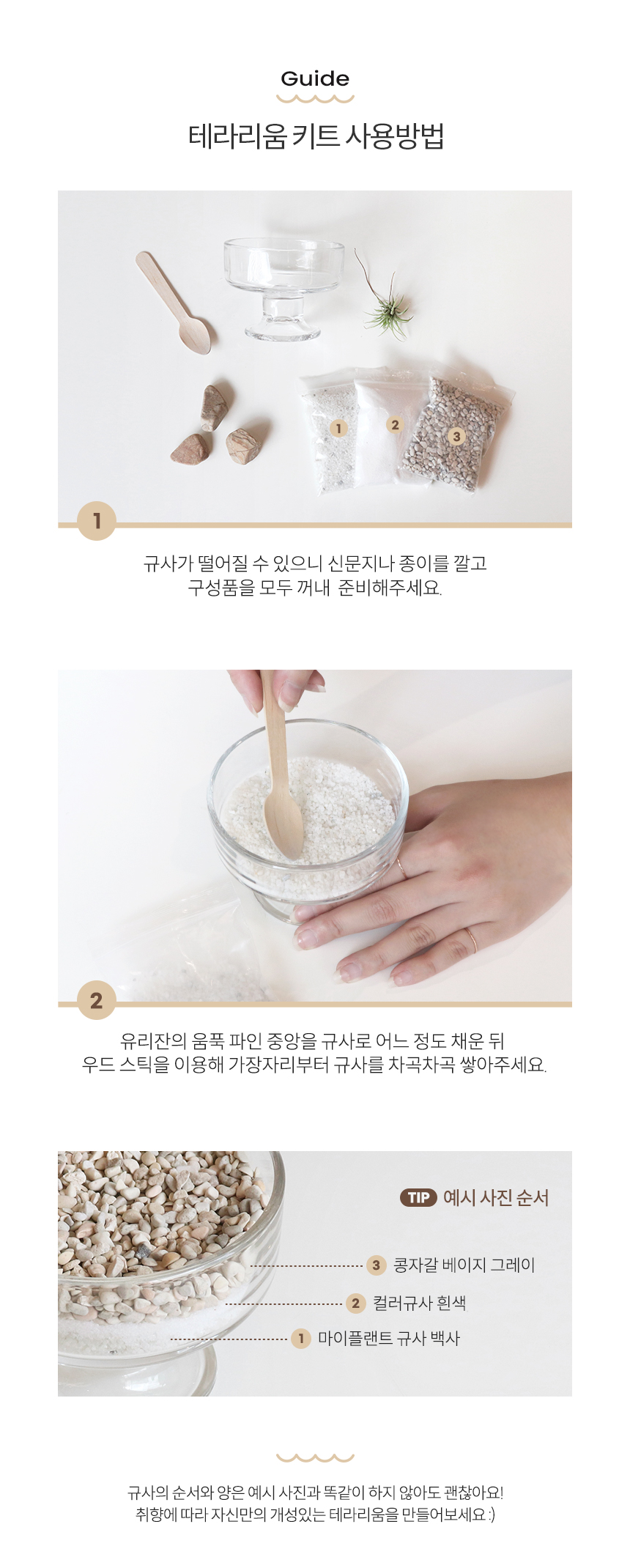 Guide

테라리움 키트 사용방법

1 2 3

1

규사가 떨어질 수 있으니 신문지나 종이를 깔고 구성품을 모두 꺼내 준비해주세요.

2

유리잔의 움푹 파인 중앙을 규사로 어느 정도 채운 뒤 우드 스틱을 이용해 가장자리부터 규사를 차곡차곡 쌓아주세요.

TIP 예시 사진 순서

3 콩자갈 베이지 그레이

2 컬러규사 흰색

1 마이플랜트 규사 백사

규사의 순서와 양은 예시 사진과 똑같이 하지 않아도 괜찮아요! 취향에 따라 자신만의 개성있는 테라리움을 만들어보세요 :)