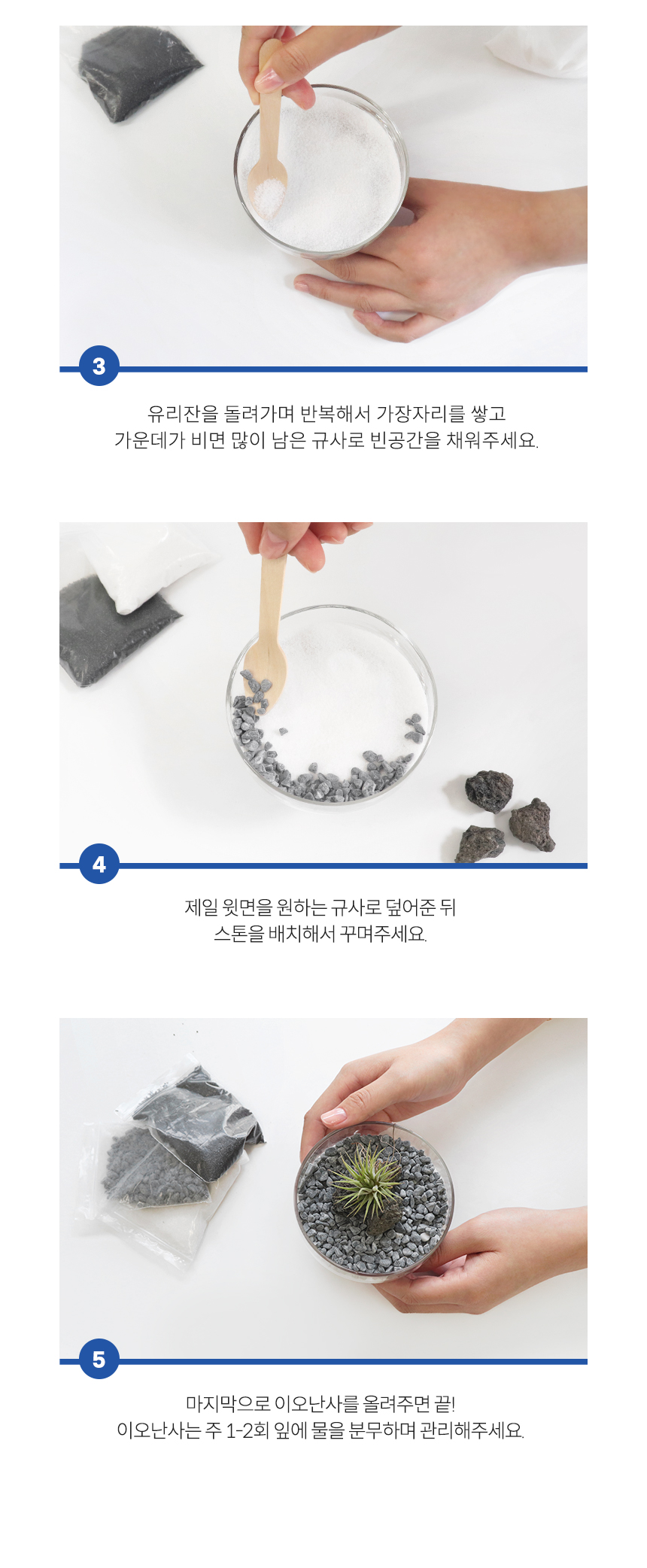 3

유리잔을 돌려가며 반복해서 가장자리를 쌓고
가운데가 비면 많이 남은 규사로 빈공간을 채워주세요.

4

제일 윗면을 원하는 규사로 덮어준 뒤
스톤을 배치해서 꾸며주세요.

5

마지막으로 이오난사를 올려주면 끝!
이오난사는 주 1-2회 잎에 물을 분무하며 관리해주세요.