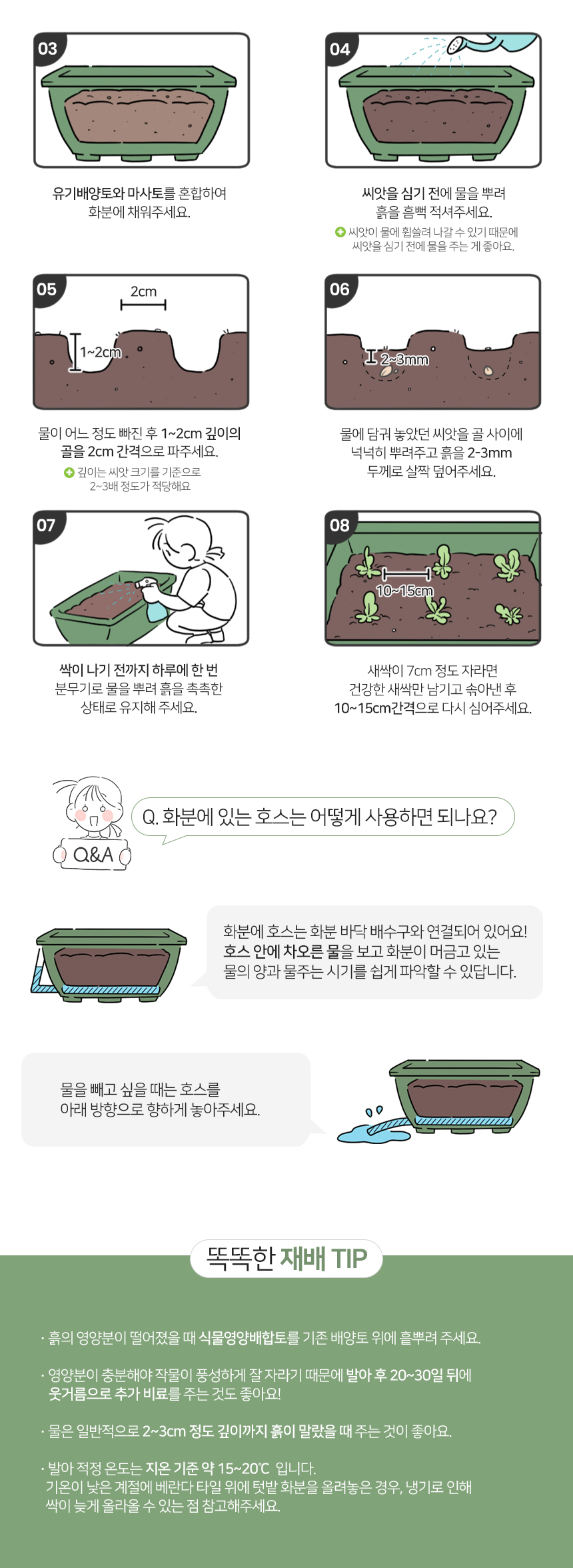 03

유기배양토와 마사토를 혼합하여 화분에 채워주세요.

04

씨앗을 심기 전에 물을 뿌려 흙을 흠뻑 적셔주세요.

씨앗이 물에 휩쓸려 나갈 수 있기 때문에 씨앗을 심기 전에 물을 주는 게 좋아요.

05

2cm

1~2cm

물이 어느 정도 빠진 후 1~2cm 깊이의 골을 2cm 간격으로 파주세요.

깊이는 씨앗 크기를 기준으로 2~3배 정도가 적당해요

06

2~3mm

물에 담궈 놓았던 씨앗을 골 사이에 넉넉히 뿌려주고 흙을 2-3mm 두께로 살짝 덮어주세요.

07

싹이 나기 전까지 하루에 한 번 분무기로 물을 뿌려 흙을 촉촉한 상태로 유지해 주세요.

08

10~15cm

새싹이 7cm 정도 자라면 건강한 새싹만 남기고 솎아낸 후 10~15cm간격으로 다시 심어주세요.

Q&A

Q. 화분에 있는 호스는 어떻게 사용하면 되나요?

화분에 호스는 화분 바닥 배수구와 연결되어 있어요! 호스 안에 차오른 물을 보고 화분이 머금고 있는 물의 양과 물주는 시기를 쉽게 파악할 수 있답니다.

물을 빼고 싶을 때는 호스를 아래 방향으로 향하게 놓아주세요.

똑똑한 재배 TIP

· 흙의 영양분이 떨어졌을 때 식물영양배합토를 기존 배양토 위에 흩뿌려 주세요.

· 영양분이 충분해야 작물이 풍성하게 잘 자라기 때문에 발아 후 20~30일 뒤에 웃거름으로 추가 비료를 주는 것도 좋아요!

· 물은 일반적으로 2~3cm 정도 깊이까지 흙이 말랐을 때 주는 것이 좋아요.

· 발아 적정 온도는 지온 기준 약 15~20℃ 입니다. 기온이 낮은 계절에 베란다 타일 위에 텃밭 화분을 올려놓은 경우, 냉기로 인해 싹이 늦게 올라올 수 있는 점 참고해주세요.