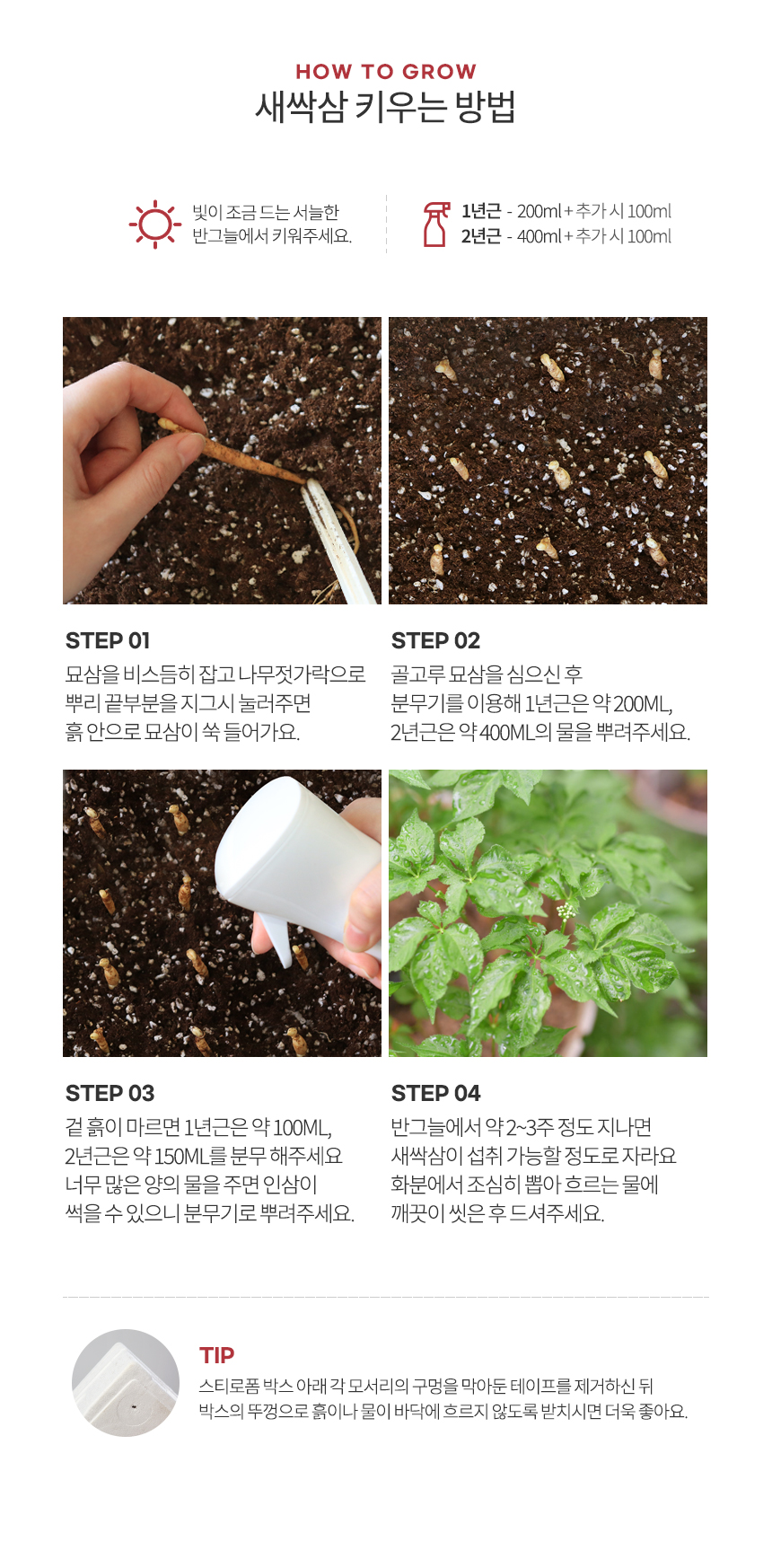 HOW TO GROW
새싹삼 키우는 방법

빛이 조금 드는 서늘한 반그늘에서 키워주세요.

1년근 - 200ml + 추가 시 100ml
2년근 - 400ml + 추가 시 100ml

STEP 01
묘삼을 비스듬히 잡고 나무젓가락으로 뿌리 끝부분을 지그시 눌러주면 흙 안으로 묘삼이 쑥 들어가요.

STEP 02
골고루 묘삼을 심으신 후 분무기를 이용해 1년근은 약 200ML, 2년근은 약 400ML의 물을 뿌려주세요.

STEP 03
겉 흙이 마르면 1년근은 약 100ML, 2년근은 약 150ML를 분무 해주세요 너무 많은 양의 물을 주면 인삼이 썩을 수 있으니 분무기로 뿌려주세요.

STEP 04
반그늘에서 약 2~3주 정도 지나면 새싹삼이 섭취 가능할 정도로 자라요 화분에서 조심히 뽑아 흐르는 물에 깨끗이 씻은 후 드셔주세요.

TIP
스티로폼 박스 아래 각 모서리의 구멍을 막아둔 테이프를 제거하신 뒤 박스의 뚜껑으로 흙이나 물이 바닥에 흐르지 않도록 받치시면 더욱 좋아요.