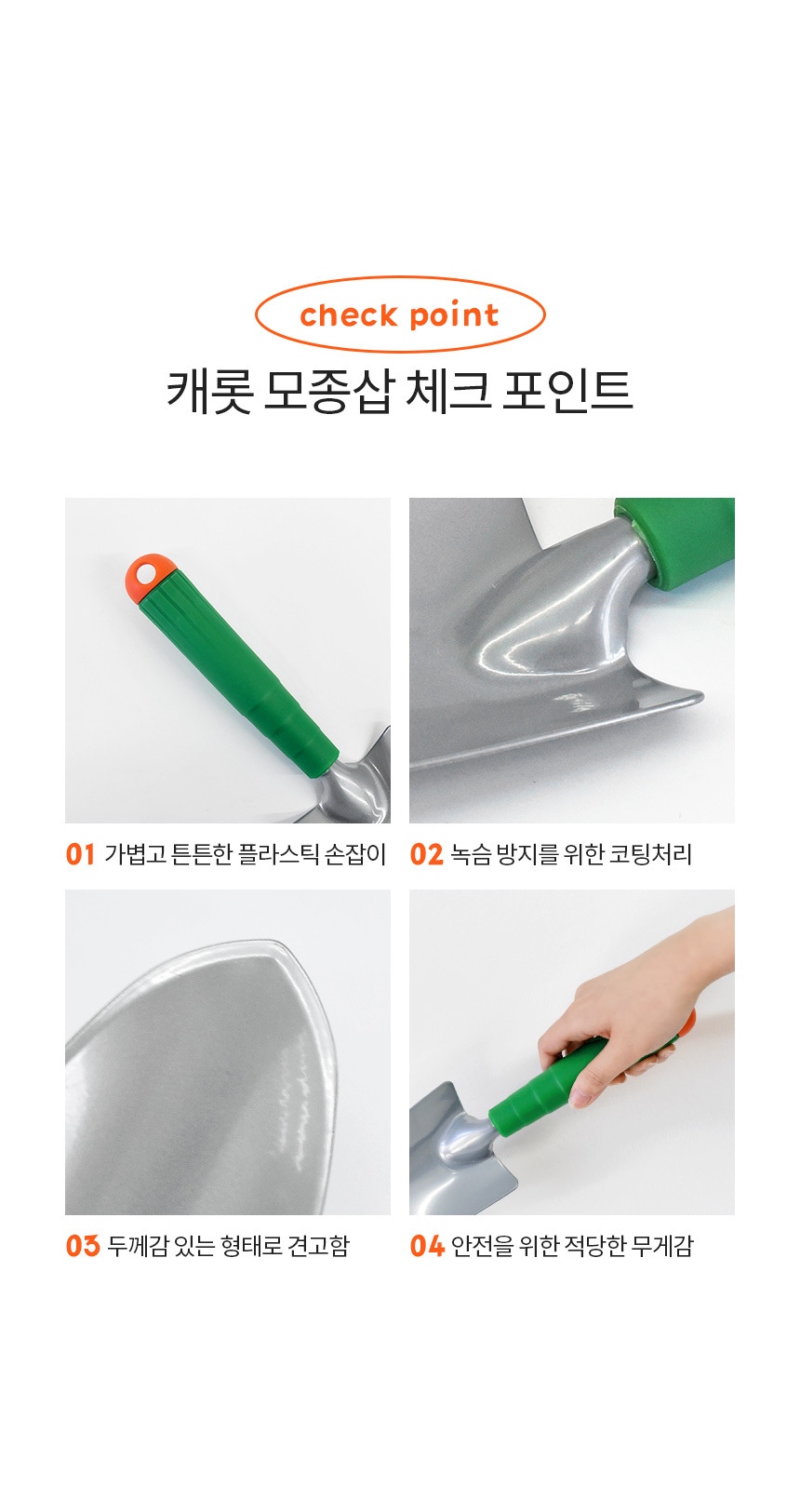 check point

캐롯 모종삽 체크 포인트

01 가볍고 튼튼한 플라스틱 손잡이

02 녹슴 방지를 위한 코팅처리

03 두께감 있는 형태로 견고함

04 안전을 위한 적당한 무게감