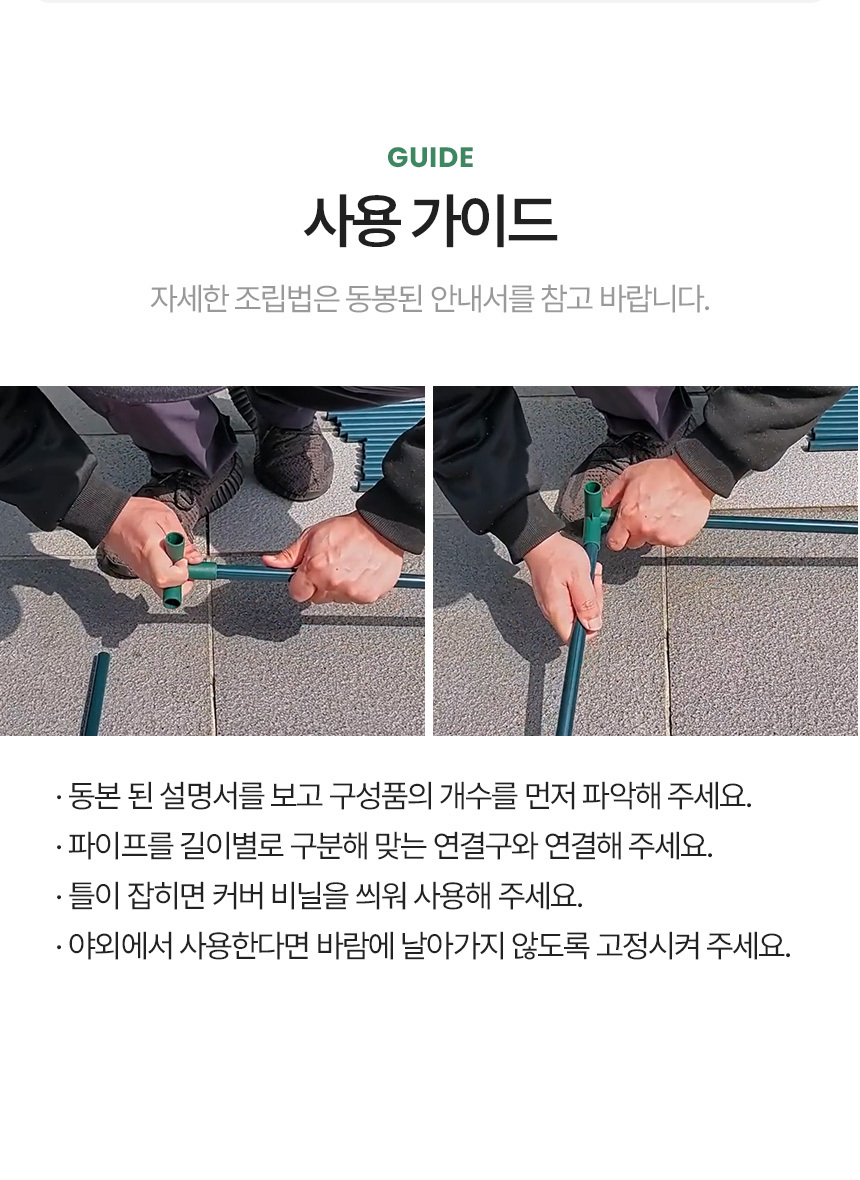 GUIDE

사용 가이드

자세한 조립법은 동봉된 안내서를 참고 바랍니다.

· 동본 된 설명서를 보고 구성품의 개수를 먼저 파악해 주세요.
· 파이프를 길이별로 구분해 맞는 연결구와 연결해 주세요.
· 틀이 잡히면 커버 비닐을 씌워 사용해 주세요.
· 야외에서 사용한다면 바람에 날아가지 않도록 고정시켜 주세요.