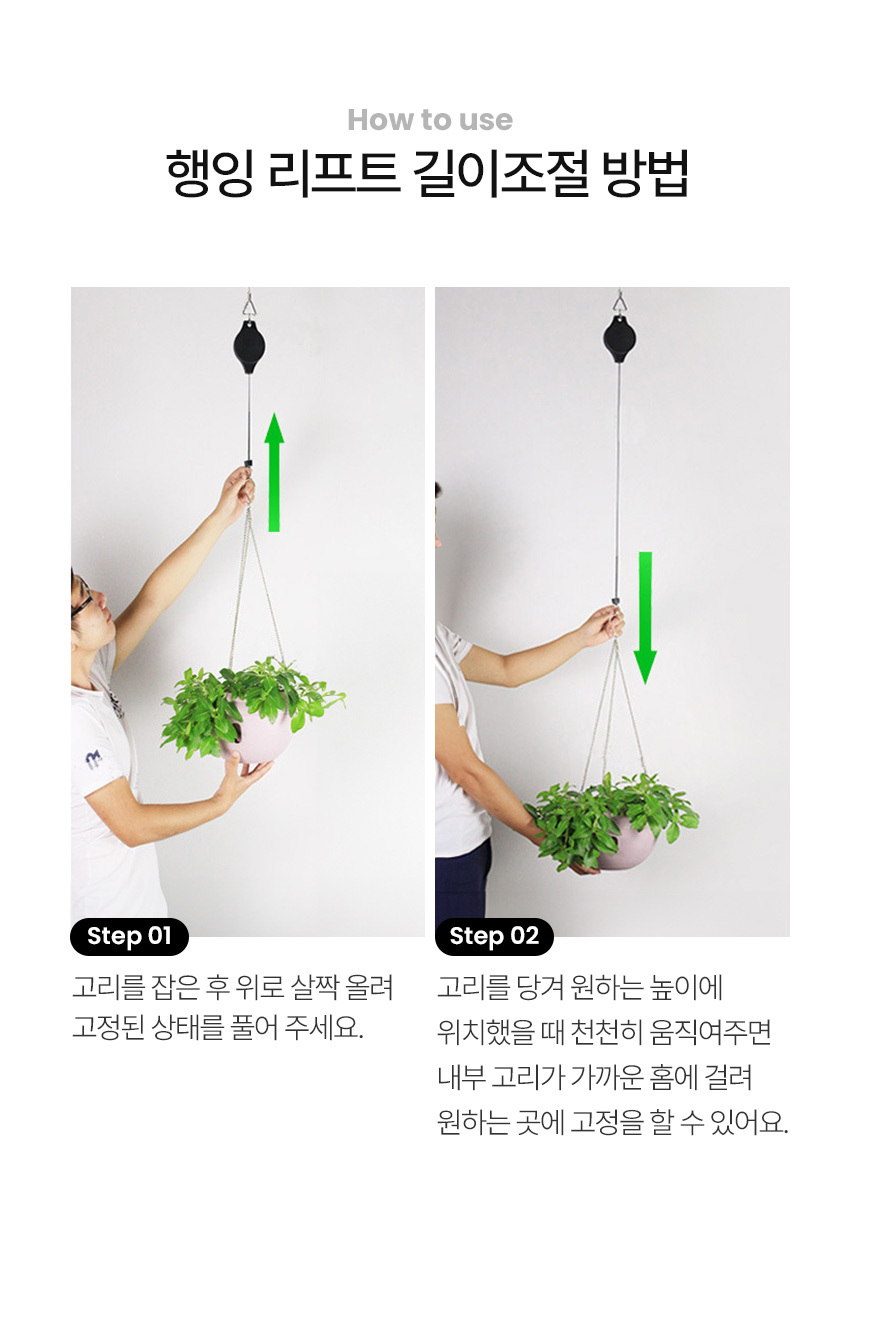 How to use
행잉 리프트 길이조절 방법

Step 01
고리를 잡은 후 위로 살짝 올려 고정된 상태를 풀어 주세요.

Step 02
고리를 당겨 원하는 높이에 위치했을 때 천천히 움직여주면 내부 고리가 가까운 홈에 걸려 원하는 곳에 고정을 할 수 있어요.