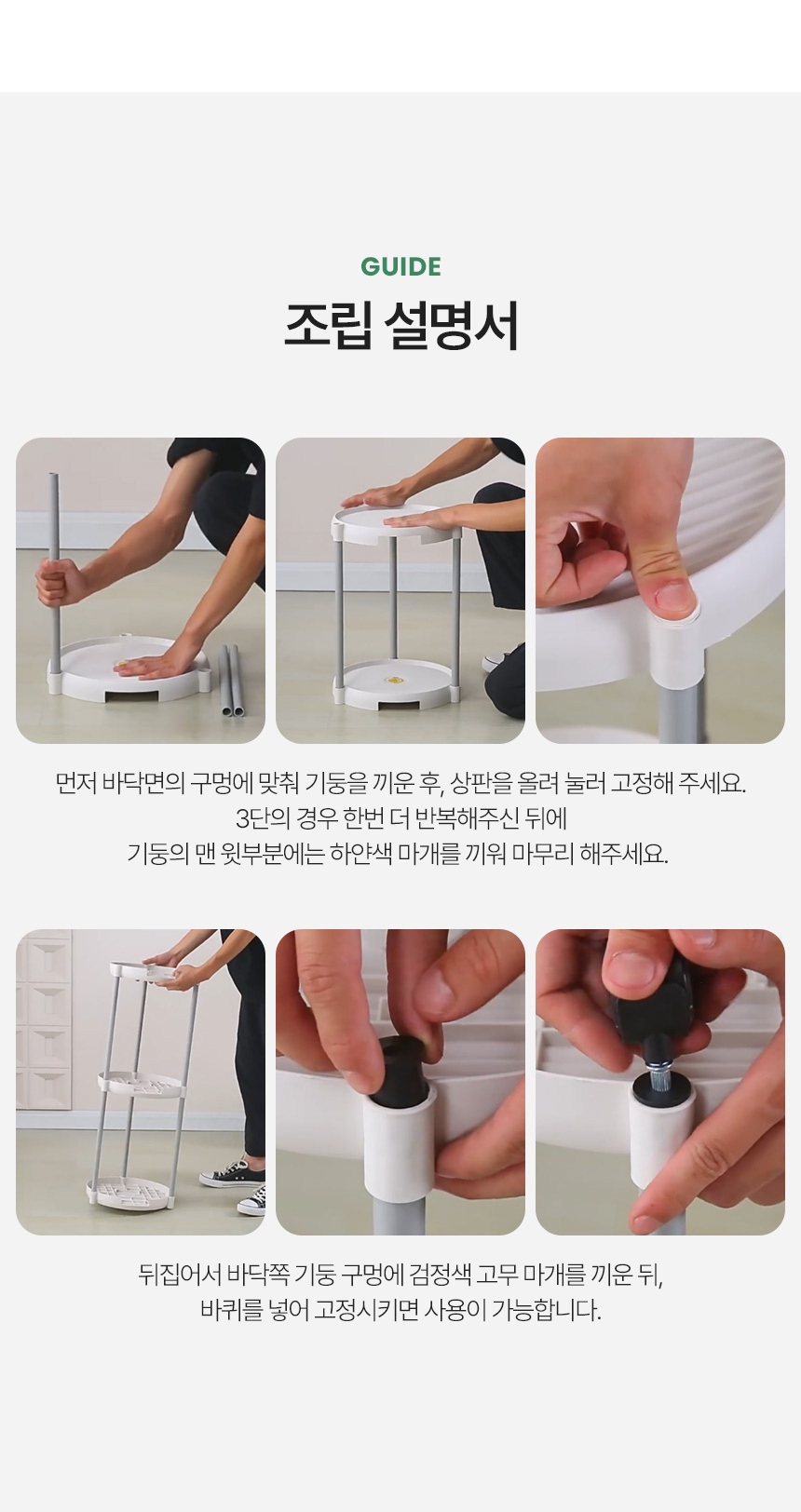 GUIDE

조립 설명서

먼저 바닥면의 구멍에 맞춰 기둥을 끼운 후, 상판을 올려 눌러 고정해 주세요.
3단의 경우 한번 더 반복해주신 뒤에
기둥의 맨 윗부분에는 하얀색 마개를 끼워 마무리 해주세요.

뒤집어서 바닥쪽 기둥 구멍에 검정색 고무 마개를 끼운 뒤,
바퀴를 넣어 고정시키면 사용이 가능합니다.