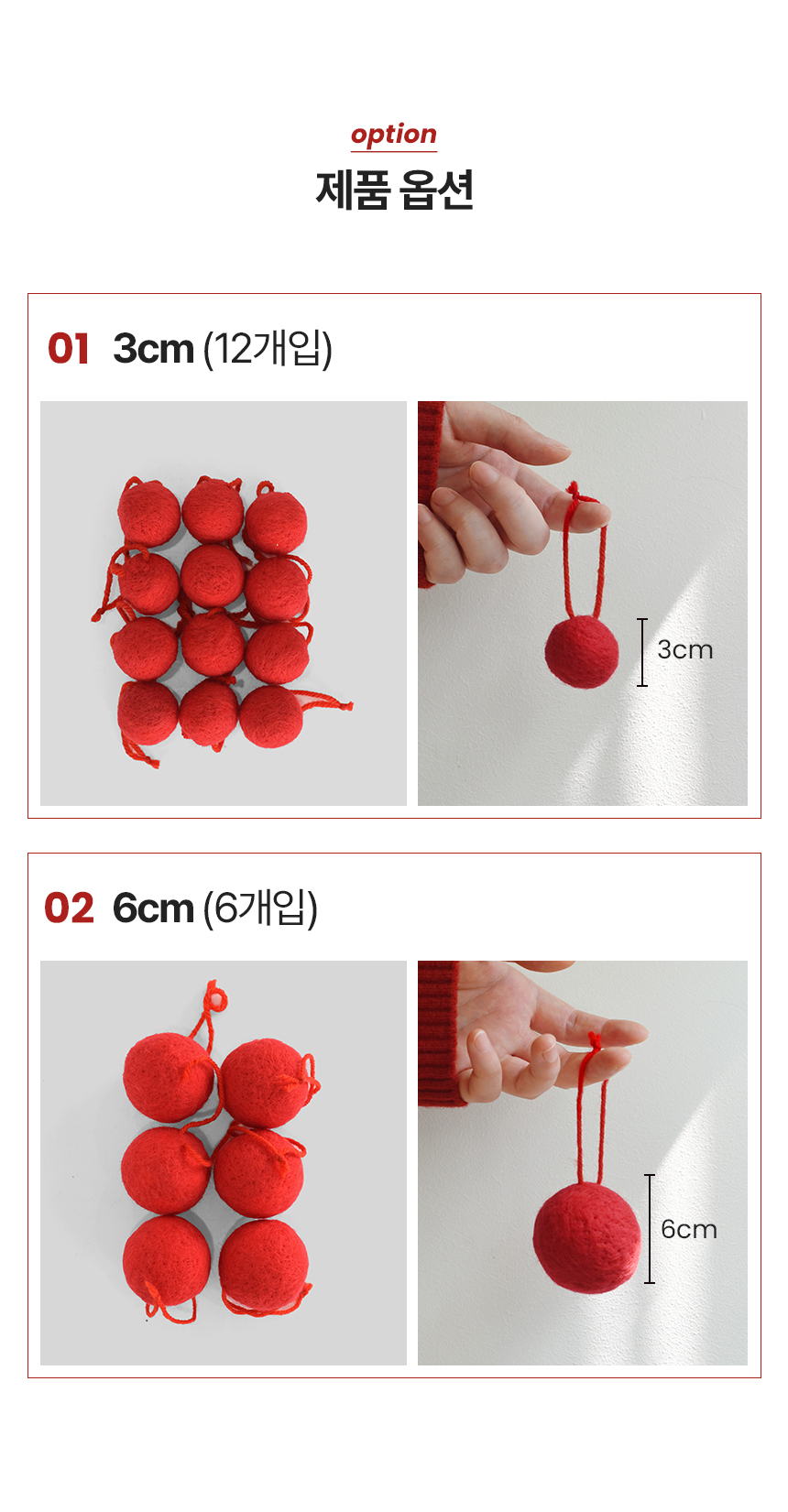 option
제품 옵션

01 3cm (12개입)

3cm

02 6cm (6개입)

6cm