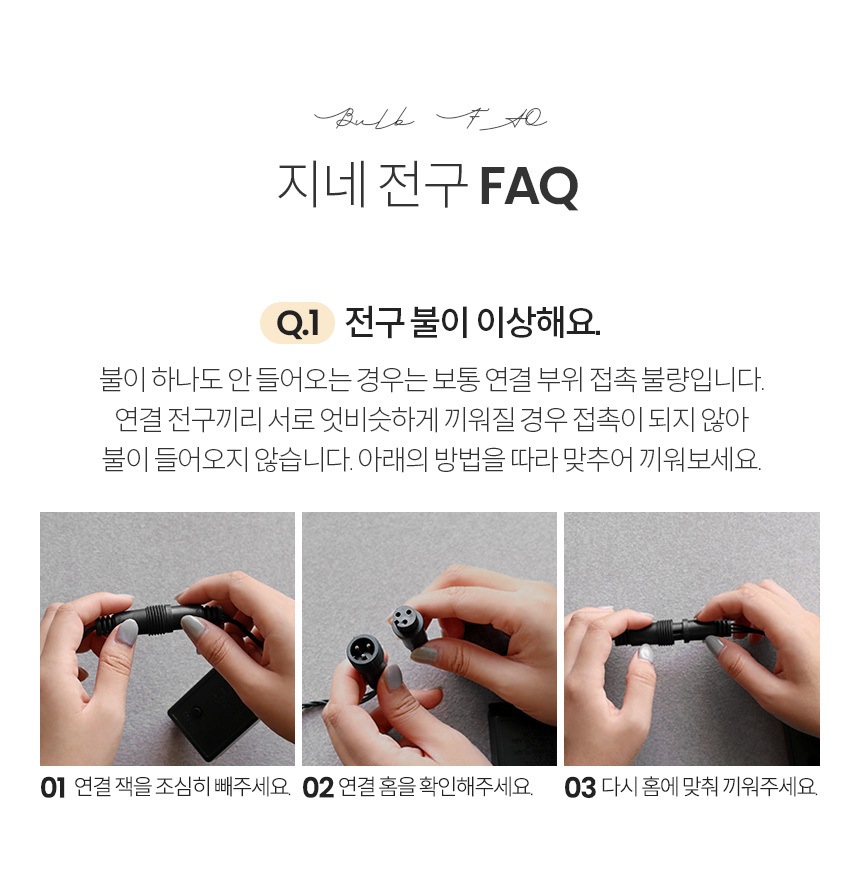 Bulb FAQ

지네 전구 FAQ

Q.1 전구 불이 이상해요.

불이 하나도 안 들어오는 경우는 보통 연결 부위 접촉 불량입니다. 연결 전구끼리 서로 엇비슷하게 끼워질 경우 접촉이 되지 않아 불이 들어오지 않습니다. 아래의 방법을 따라 맞추어 끼워보세요.

01 연결 잭을 조심히 빼주세요.

02 연결 홈을 확인해주세요.

03 다시 홈에 맞춰 끼워주세요.