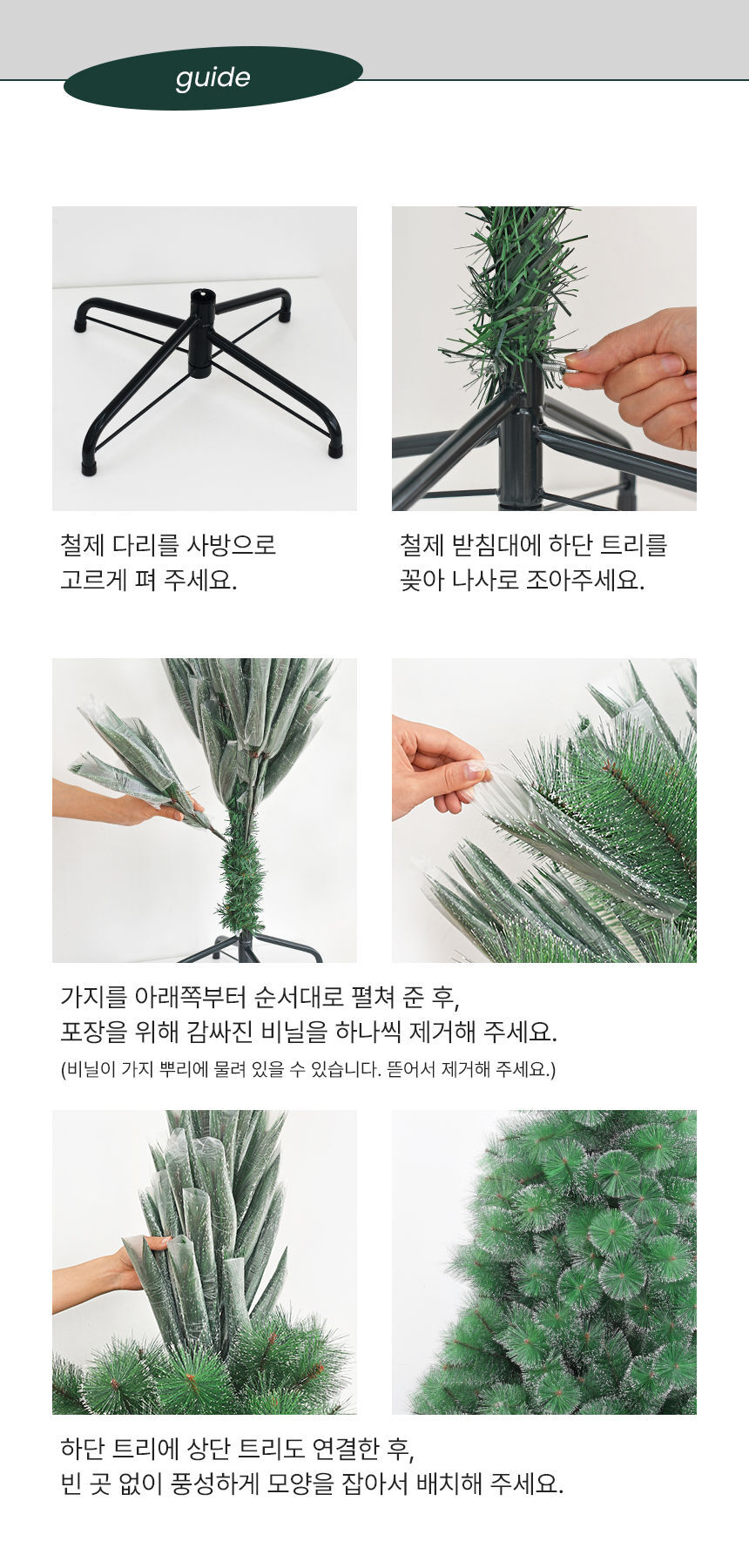 guide

철제 다리를 사방으로
고르게 펴 주세요.

철제 받침대에 하단 트리를
꽂아 나사로 조아주세요.

가지를 아래쪽부터 순서대로 펼쳐 준 후,
포장을 위해 감싸진 비닐을 하나씩 제거해 주세요.
(비닐이 가지 뿌리에 물려 있을 수 있습니다. 뜯어서 제거해 주세요.)

하단 트리에 상단 트리도 연결한 후,
빈 곳 없이 풍성하게 모양을 잡아서 배치해 주세요.