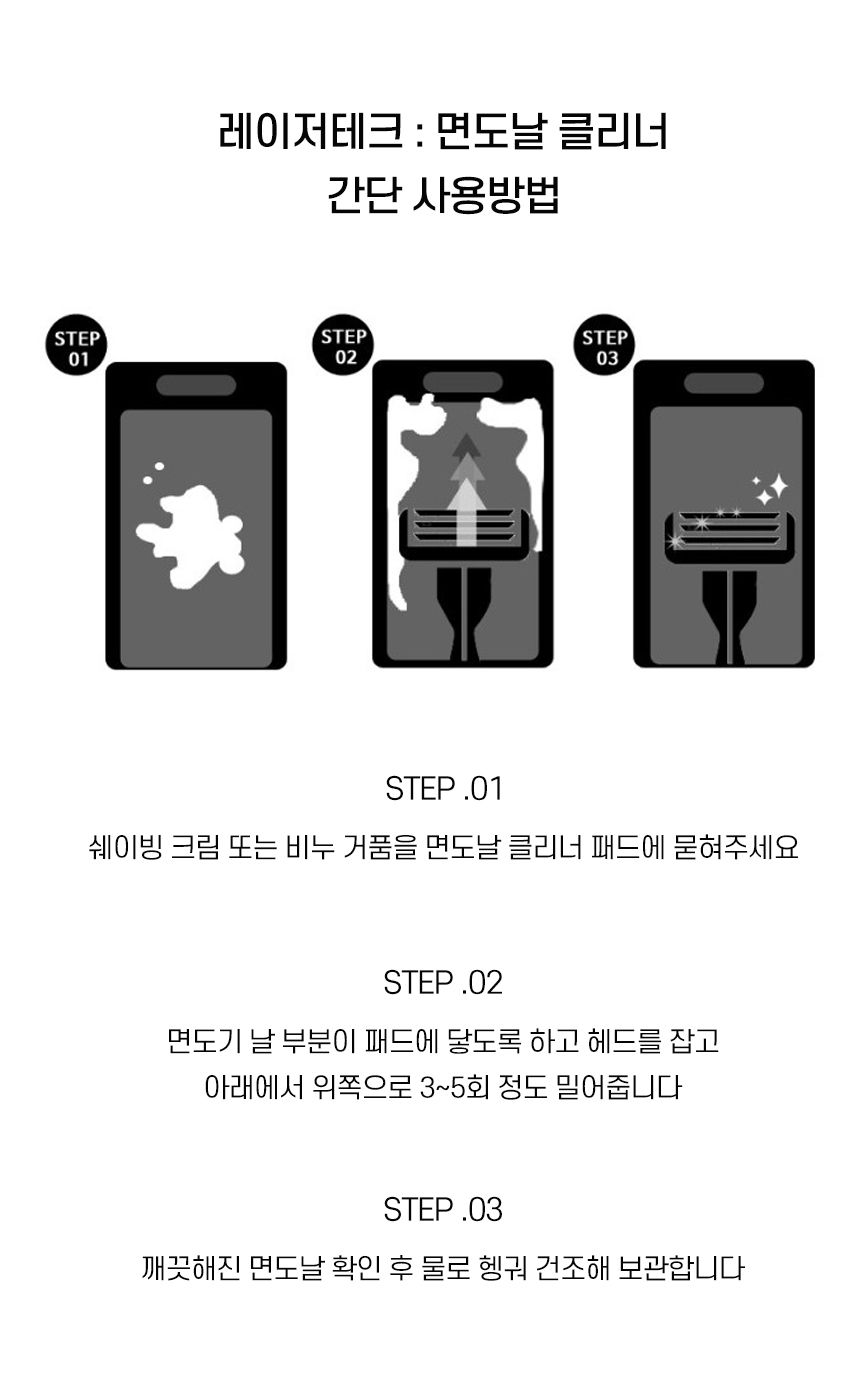 레이저테크 : 면도날 클리너
간단 사용방법

STEP 01

STEP 02

STEP 03

STEP .01
쉐이빙 크림 또는 비누 거품을 면도날 클리너 패드에 묻혀주세요

STEP .02
면도기 날 부분이 패드에 닿도록 하고 헤드를 잡고
아래에서 위쪽으로 3~5회 정도 밀어줍니다

STEP .03
깨끗해진 면도날 확인 후 물로 헹궈 건조해 보관합니다