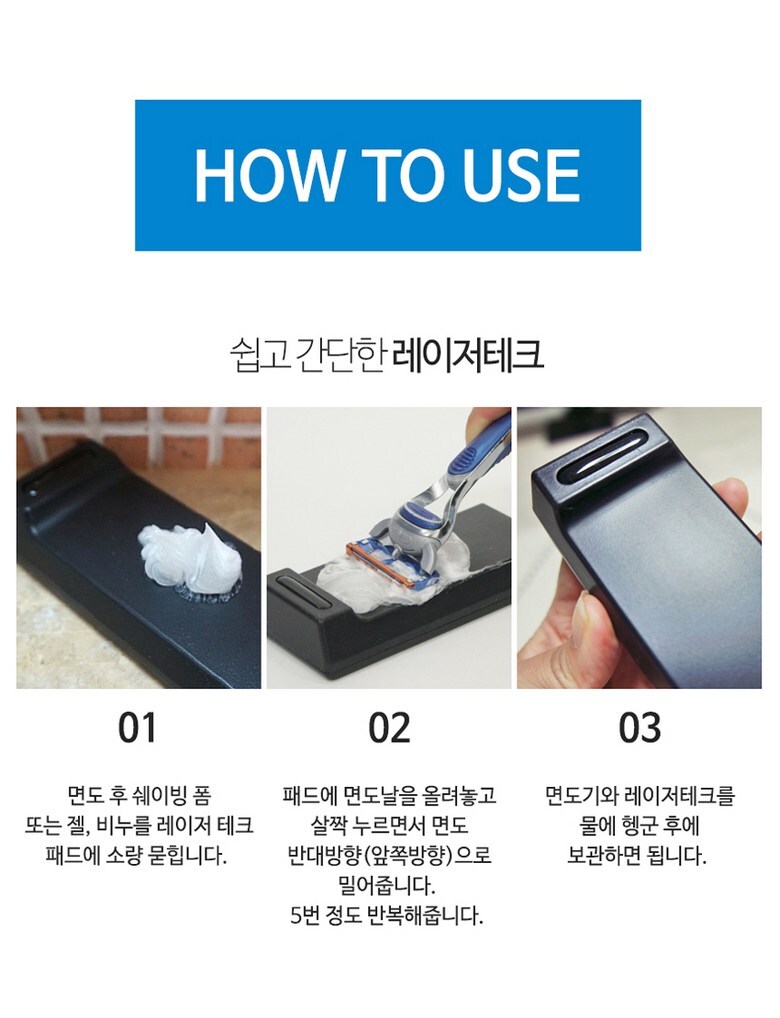 HOW TO USE

쉽고 간단한 레이저테크

01

면도 후 쉐이빙 폼 또는 젤, 비누를 레이저 테크 패드에 소량 묻힙니다.

02

패드에 면도날을 올려놓고 살짝 누르면서 면도 반대방향(앞쪽방향)으로 밀어줍니다.
5번 정도 반복해줍니다.

03

면도기와 레이저테크를 물에 헹군 후에 보관하면 됩니다.