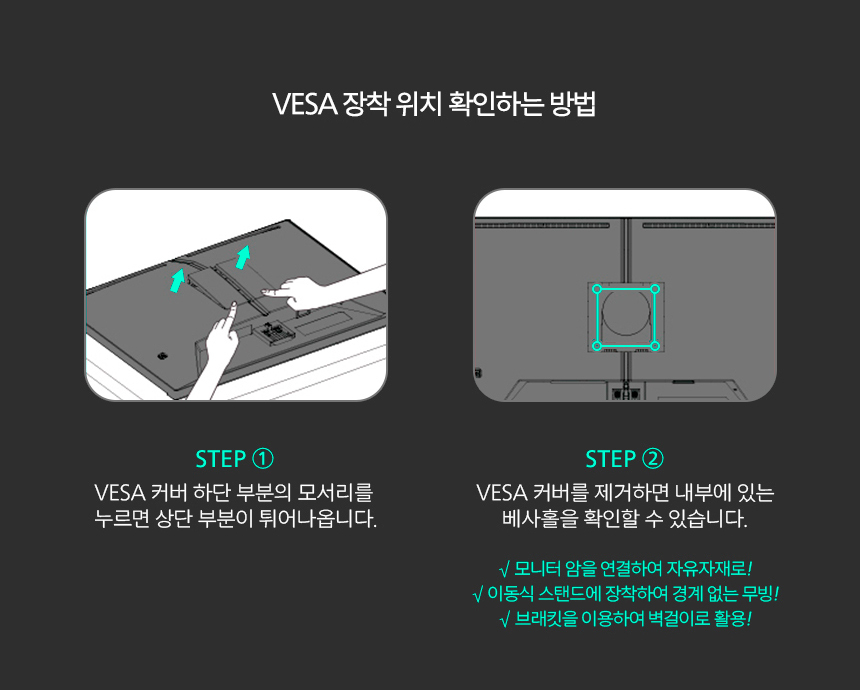 VESA 장착 위치 확인하는 방법

STEP ①
VESA 커버 하단 부분의 모서리를 누르면 상단 부분이 튀어나옵니다.

STEP ②
VESA 커버를 제거하면 내부에 있는 베사홀을 확인할 수 있습니다.

√ 모니터 암을 연결하여 자유자재로!
√ 이동식 스탠드에 장착하여 경계 없는 무빙!
√ 브래킷을 이용하여 벽걸이로 활용!