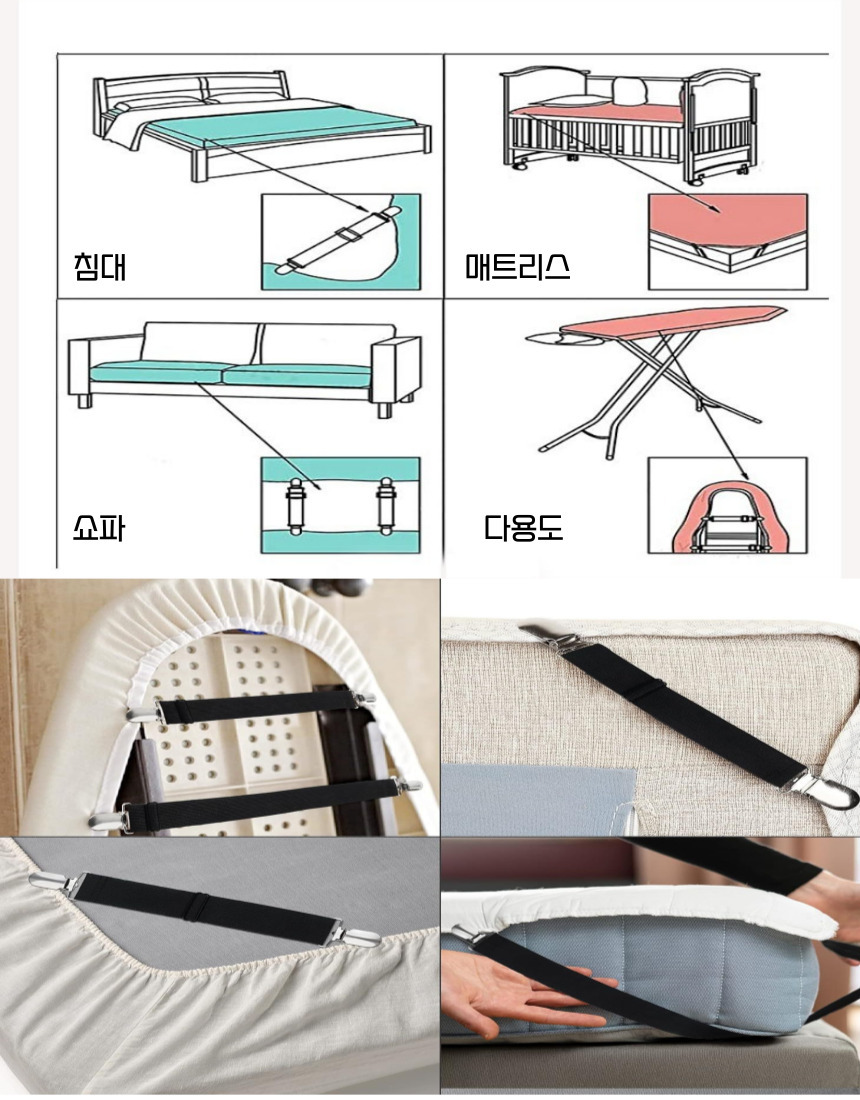 침대

매트리스

쇼파

다용도