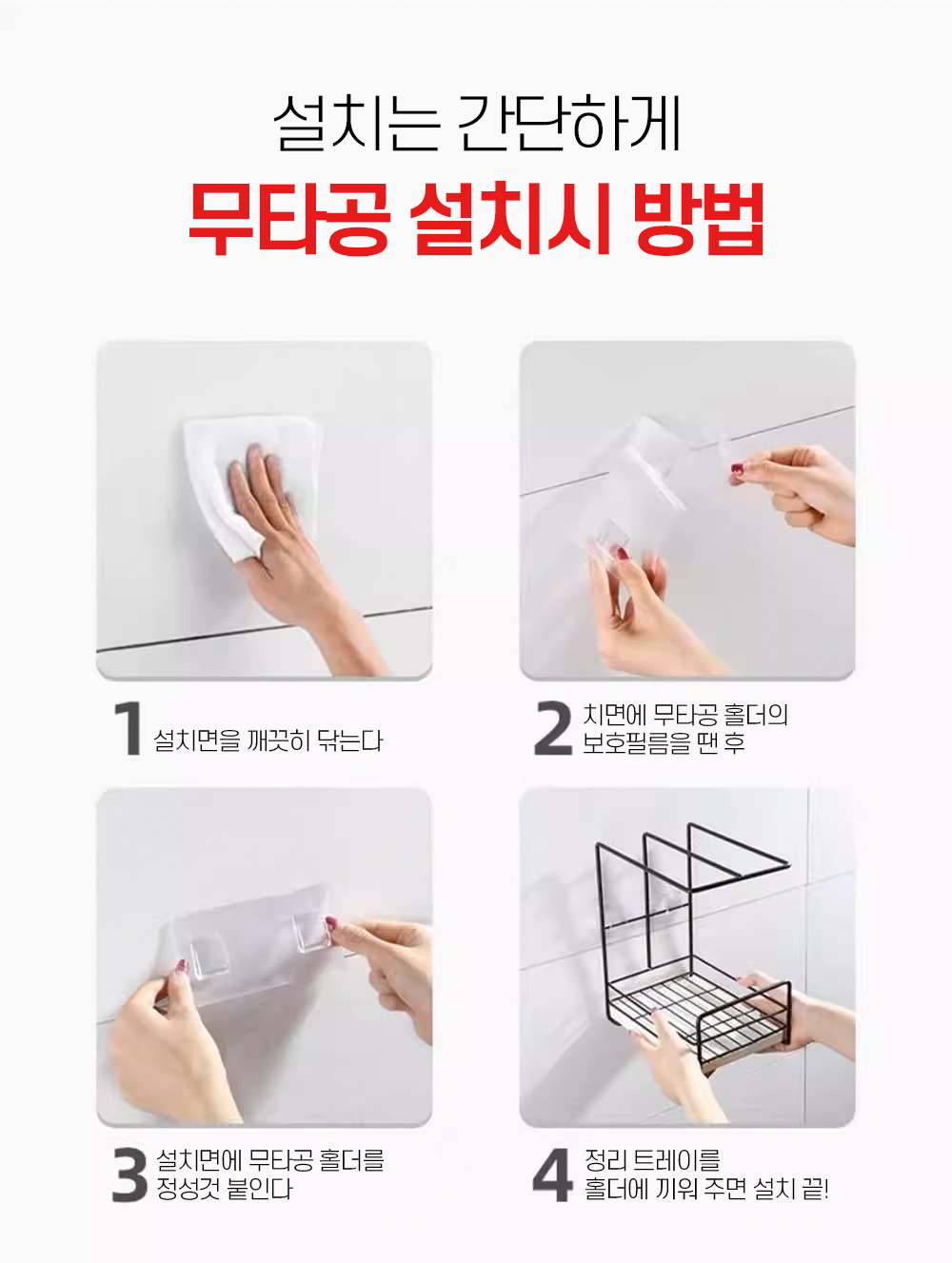 설치는 간단하게
무타공 설치시 방법

1 설치면을 깨끗히 닦는다

2 치면에 무타공 홀더의 보호필름을 땐 후

3 설치면에 무타공 홀더를 정성것 붙인다

4 정리 트레이를 홀더에 끼워 주면 설치 끝!