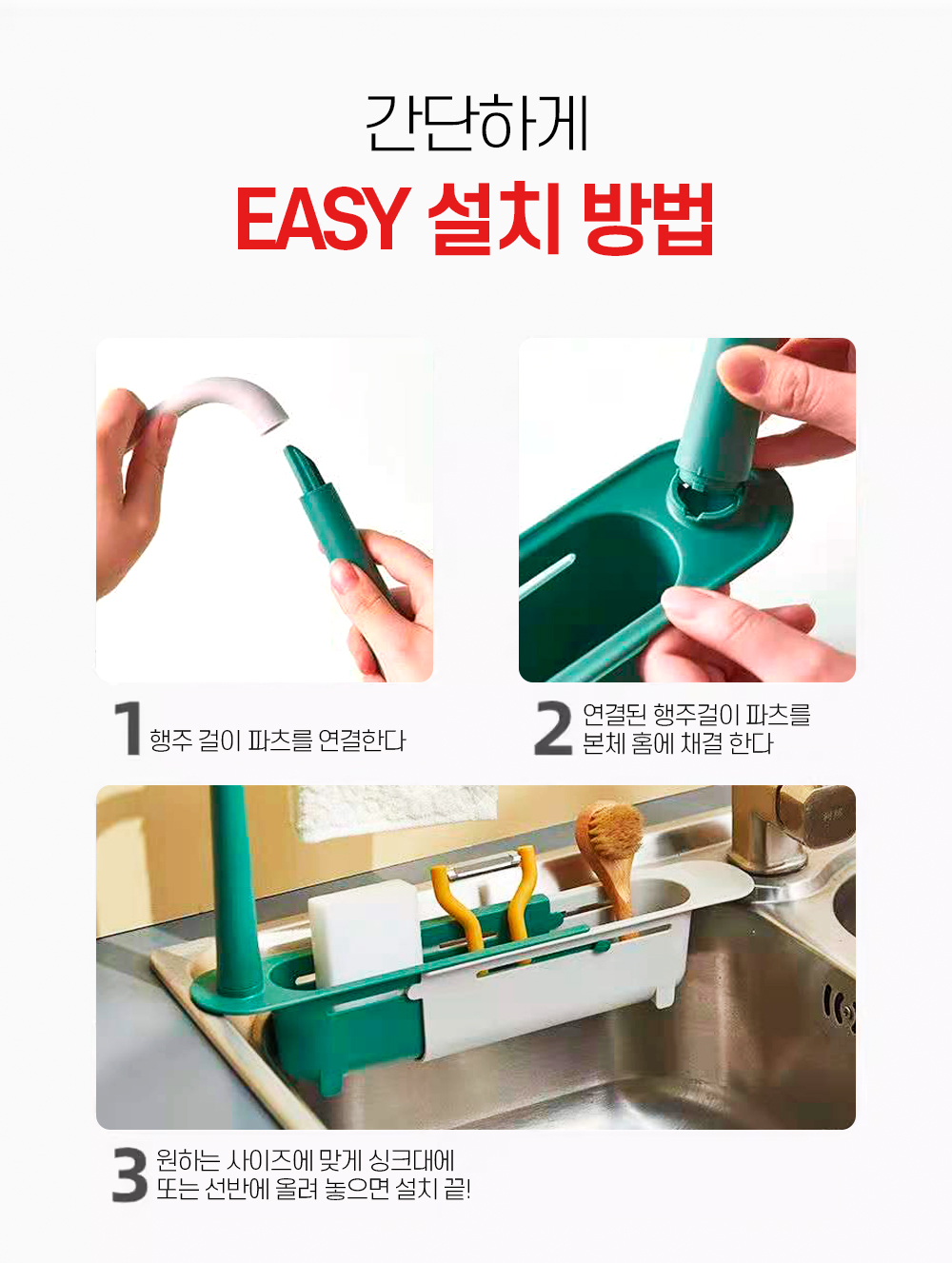 간단하게
EASY 설치 방법

1 행주 걸이 파츠를 연결한다

2 연결된 행주걸이 파츠를 본체 홈에 채결 한다

3 원하는 사이즈에 맞게 싱크대에 또는 선반에 올려 놓으면 설치 끝!