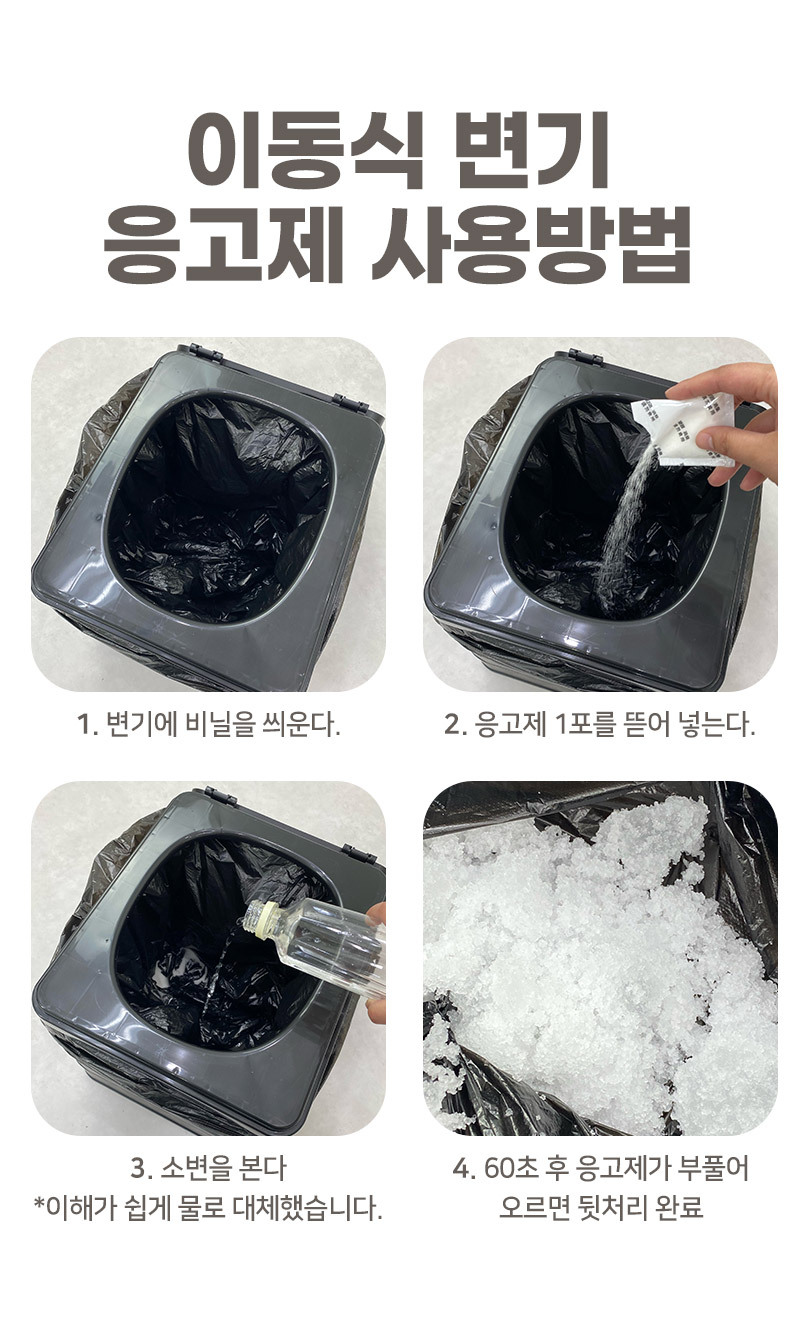 이동식 변기
응고제 사용방법

1. 변기에 비닐을 씌운다.

2. 응고제 1포를 뜯어 넣는다.

3. 소변을 본다
*이해가 쉽게 물로 대체했습니다.

4. 60초 후 응고제가 부풀어 오르면 뒷처리 완료