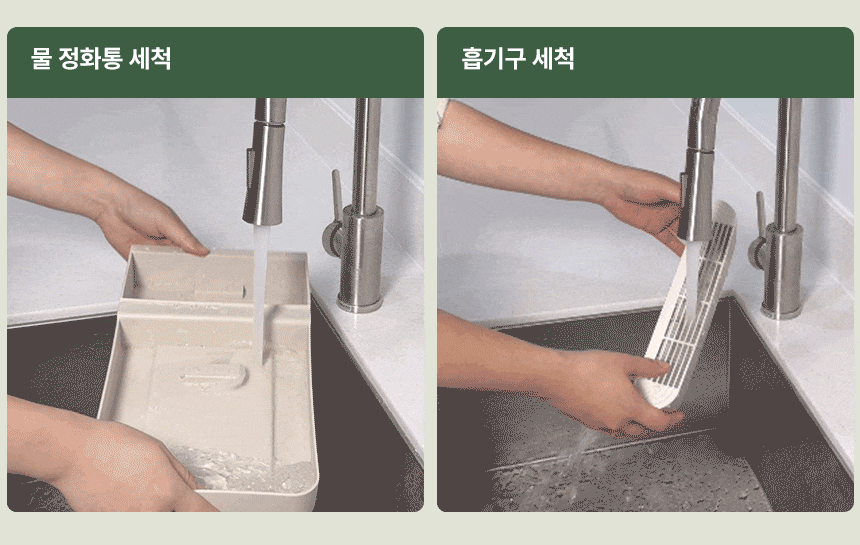 물 정화통 세척

흡기구 세척