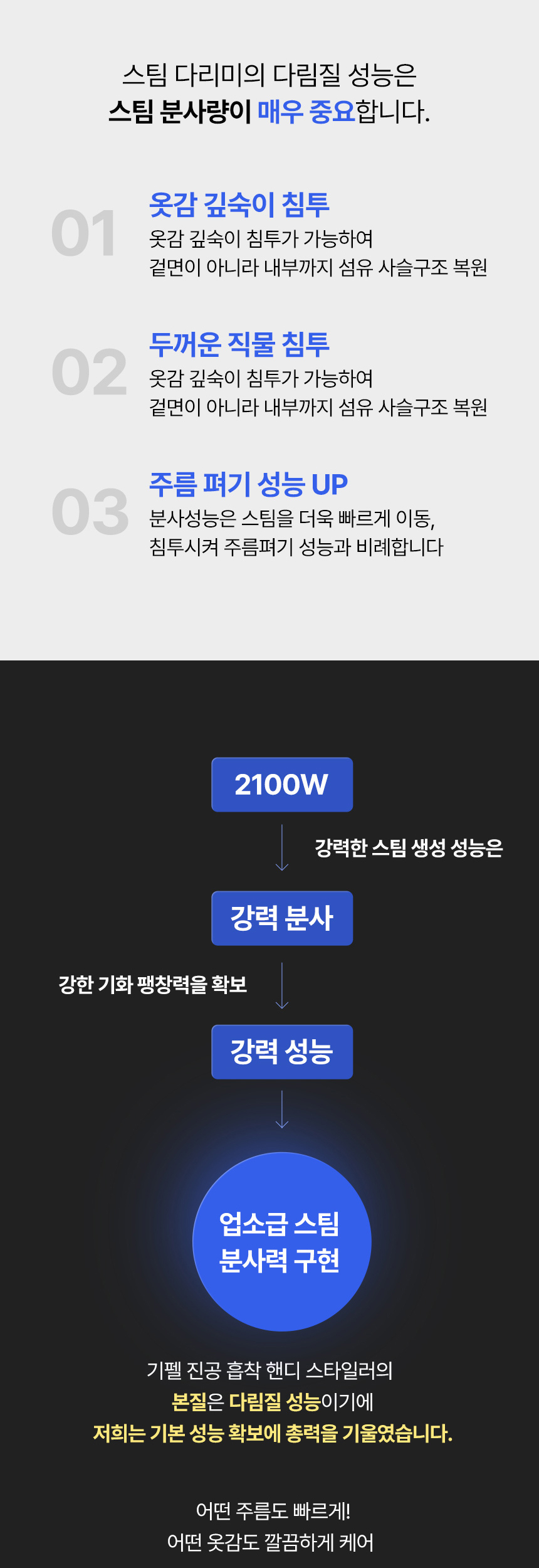 스팀 다리미의 다림질 성능은
스팀 분사량이 매우 중요합니다.

01
옷감 깊숙이 침투
옷감 깊숙이 침투가 가능하여
겉면이 아니라 내부까지 섬유 사슬구조 복원

02
두꺼운 직물 침투
옷감 깊숙이 침투가 가능하여
겉면이 아니라 내부까지 섬유 사슬구조 복원

03
주름 펴기 성능 UP
분사성능은 스팀을 더욱 빠르게 이동,
침투시켜 주름펴기 성능과 비례합니다

2100W

강력한 스팀 생성 성능은

강력 분사

강한 기화 팽창력을 확보

강력 성능

업소급 스팀
분사력 구현

기펠 진공 흡착 핸디 스타일러의
본질은 다림질 성능이기에
저희는 기본 성능 확보에 총력을 기울였습니다.

어떤 주름도 빠르게!
어떤 옷감도 깔끔하게 케어