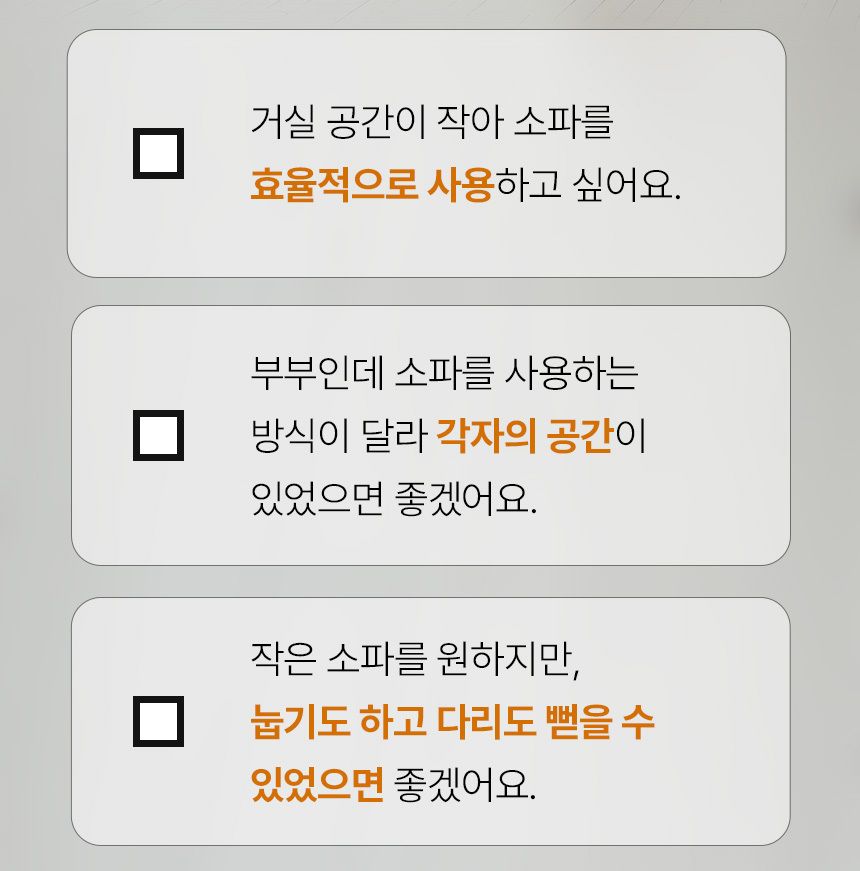 ☐

거실 공간이 작아 소파를 효율적으로 사용하고 싶어요.

☐

부부인데 소파를 사용하는 방식이 달라 각자의 공간이 있었으면 좋겠어요.

☐

작은 소파를 원하지만, 눕기도 하고 다리도 뻗을 수 있었으면 좋겠어요.