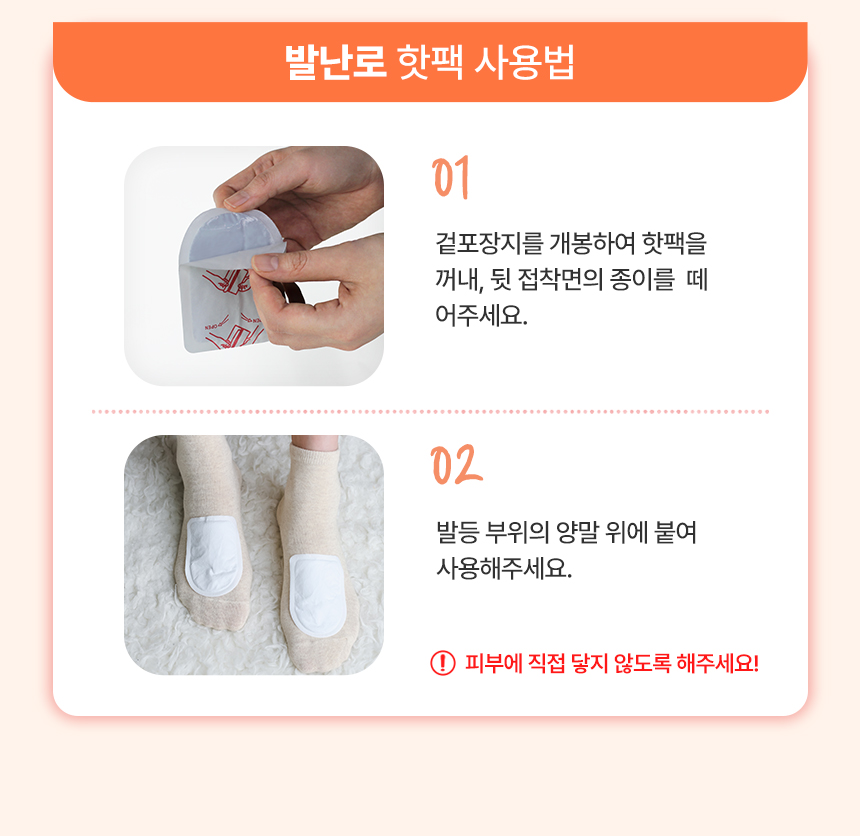 발난로 핫팩 사용법

01

겉포장지를 개봉하여 핫팩을 꺼내, 뒷 접착면의 종이를 떼어주세요.

02

발등 부위의 양말 위에 붙여 사용해주세요.

! 피부에 직접 닿지 않도록 해주세요!