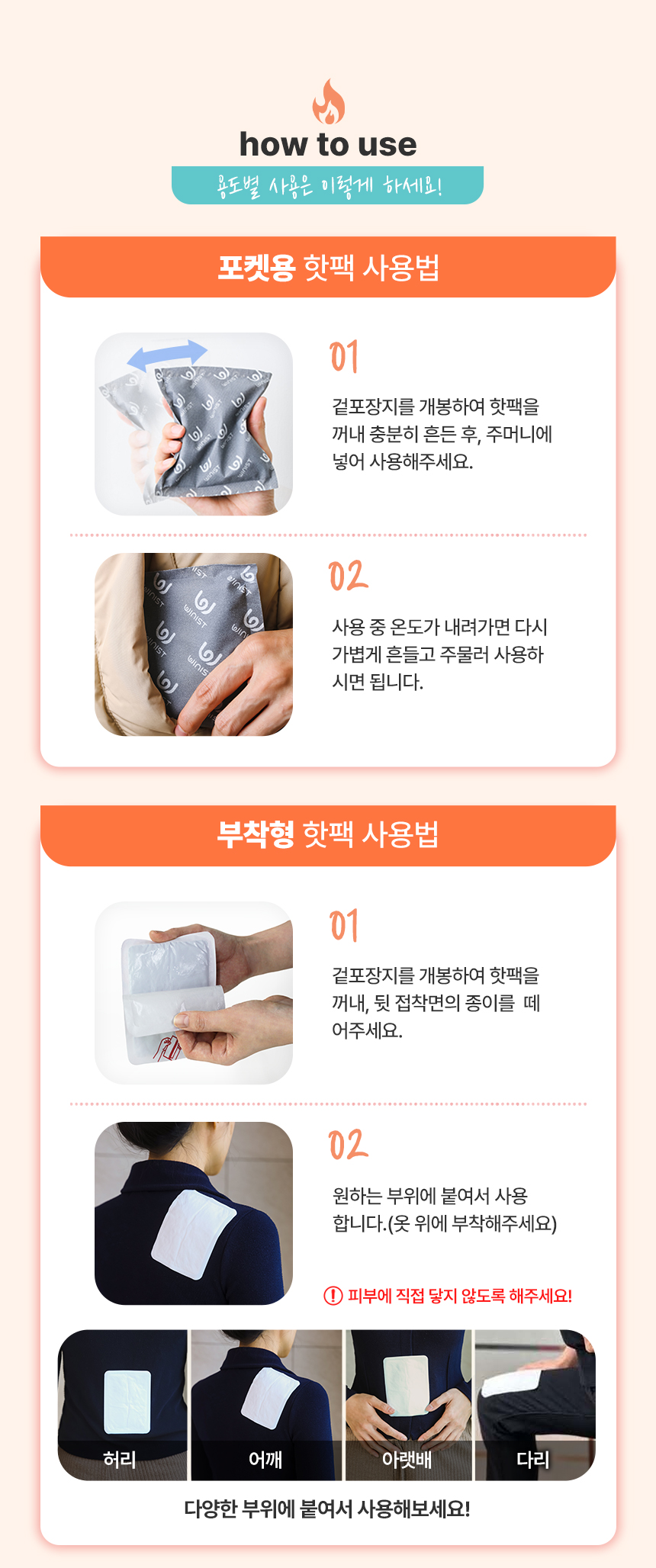 how to use

용도별 사용은 이렇게 하세요!

포켓용 핫팩 사용법

01

겉포장지를 개봉하여 핫팩을 꺼내 충분히 흔든 후, 주머니에 넣어 사용해주세요.

02

사용 중 온도가 내려가면 다시 가볍게 흔들고 주물러 사용하시면 됩니다.

부착형 핫팩 사용법

01

겉포장지를 개봉하여 핫팩을 꺼내, 뒷 접착면의 종이를 떼어주세요.

02

원하는 부위에 붙여서 사용합니다.(옷 위에 부착해주세요)

! 피부에 직접 닿지 않도록 해주세요!

허리

어깨

아랫배

다리

다양한 부위에 붙여서 사용해보세요!