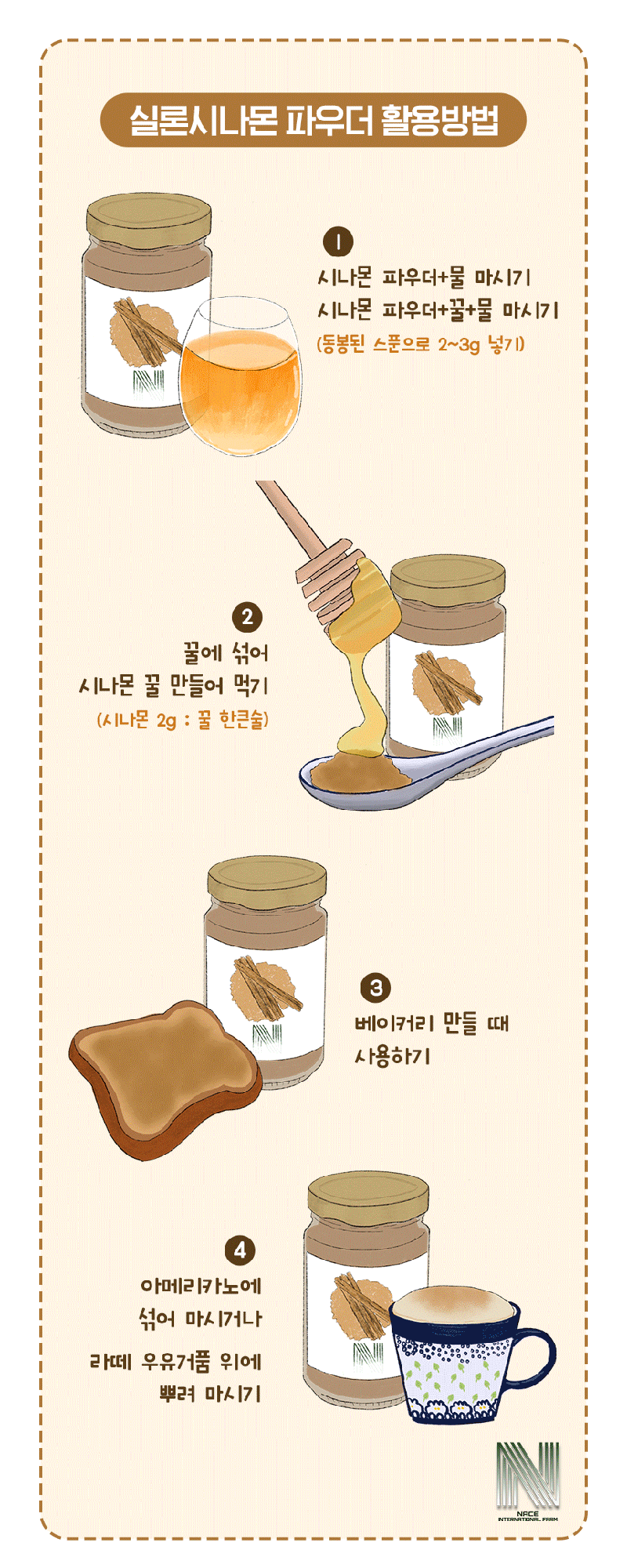 실론시나몬 파우더 활용방법

1
시나몬 파우더+물 마시기
시나몬 파우더+꿀+물 마시기
(동봉된 스푼으로 2~3g 넣기)

2
꿀에 섞어
시나몬 꿀 만들어 먹기
(시나몬 2g : 꿀 한큰술)

3
베이커리 만들 때
사용하기

4
아메리카노에
섞어 마시거나
라떼 우유거품 위에
뿌려 마시기

NFCE
INTERNATIONAL FARM