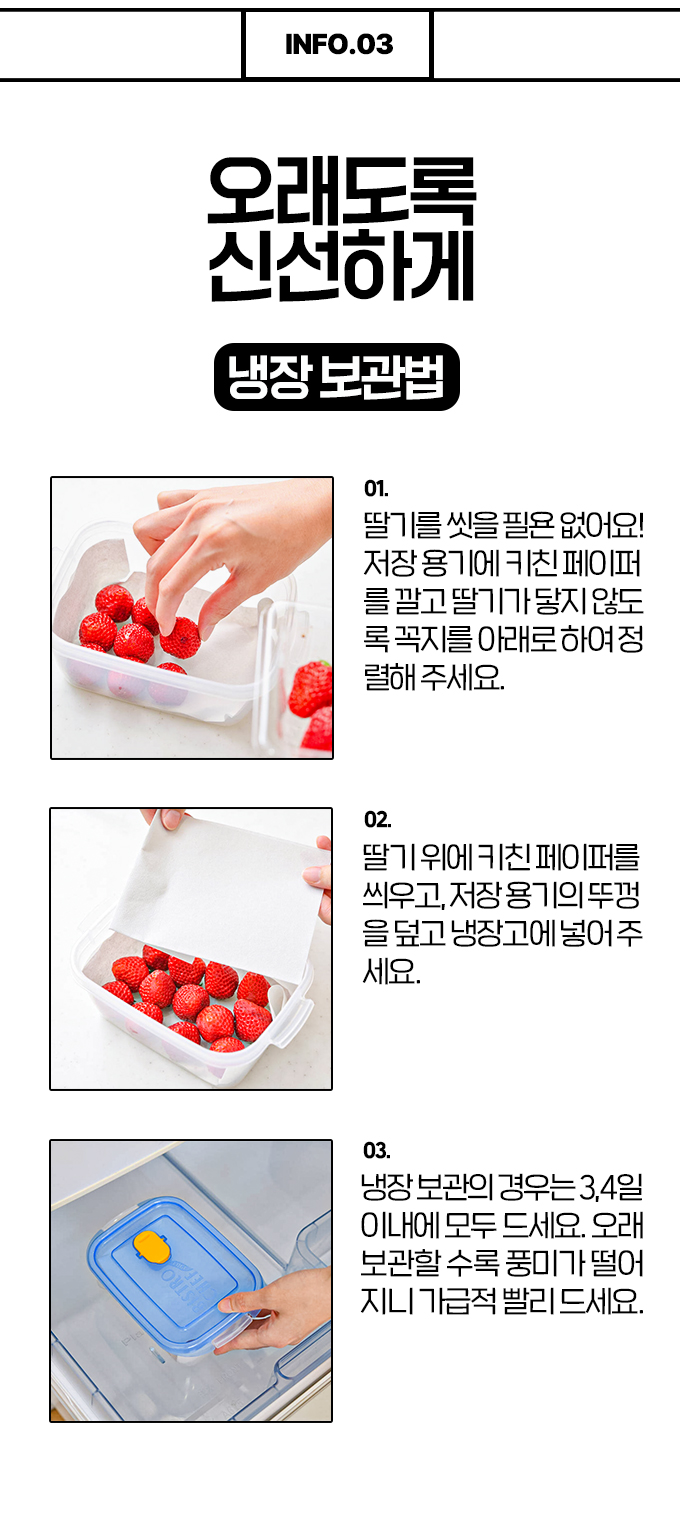 INFO.03

오래도록
신선하게

냉장 보관법

01.
딸기를 씻을 필욘 없어요! 저장 용기에 키친 페이퍼를 깔고 딸기가 닿지 않도록 꼭지를 아래로 하여 정렬해 주세요.

02.
딸기 위에 키친 페이퍼를 씌우고, 저장 용기의 뚜껑을 덮고 냉장고에 넣어 주세요.

03.
냉장 보관의 경우는 3,4일 이내에 모두 드세요. 오래 보관할 수록 풍미가 떨어지니 가급적 빨리 드세요.