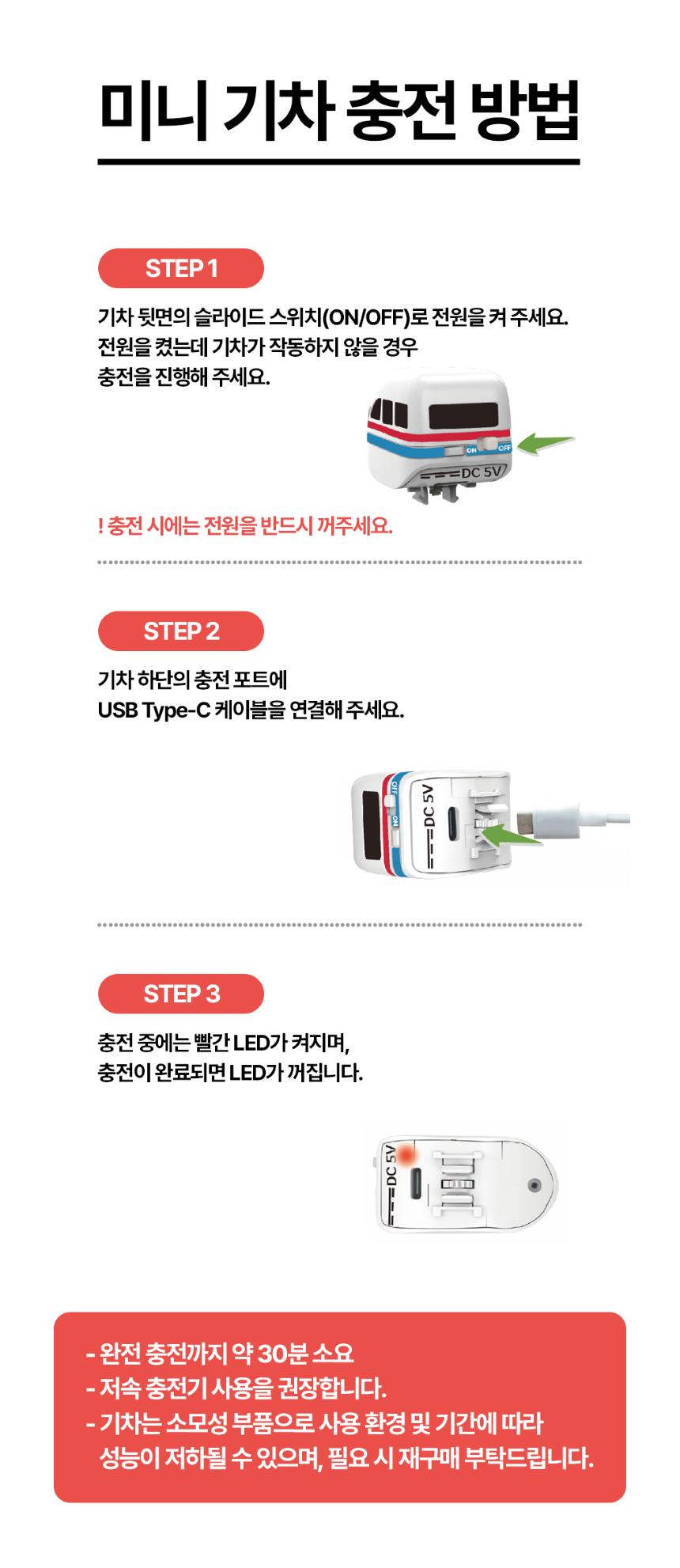 미니 기차 충전 방법

STEP 1

기차 뒷면의 슬라이드 스위치(ON/OFF)로 전원을 켜 주세요.
전원을 켰는데 기차가 작동하지 않을 경우
충전을 진행해 주세요.

ON OFF
DC 5V

! 충전 시에는 전원을 반드시 꺼주세요.

STEP 2

기차 하단의 충전 포트에
USB Type-C 케이블을 연결해 주세요.

OFF ON DC 5V

STEP 3

충전 중에는 빨간 LED가 켜지며,
충전이 완료되면 LED가 꺼집니다.

DC 5V

- 완전 충전까지 약 30분 소요
- 저속 충전기 사용을 권장합니다.
- 기차는 소모성 부품으로 사용 환경 및 기간에 따라
성능이 저하될 수 있으며, 필요 시 재구매 부탁드립니다.