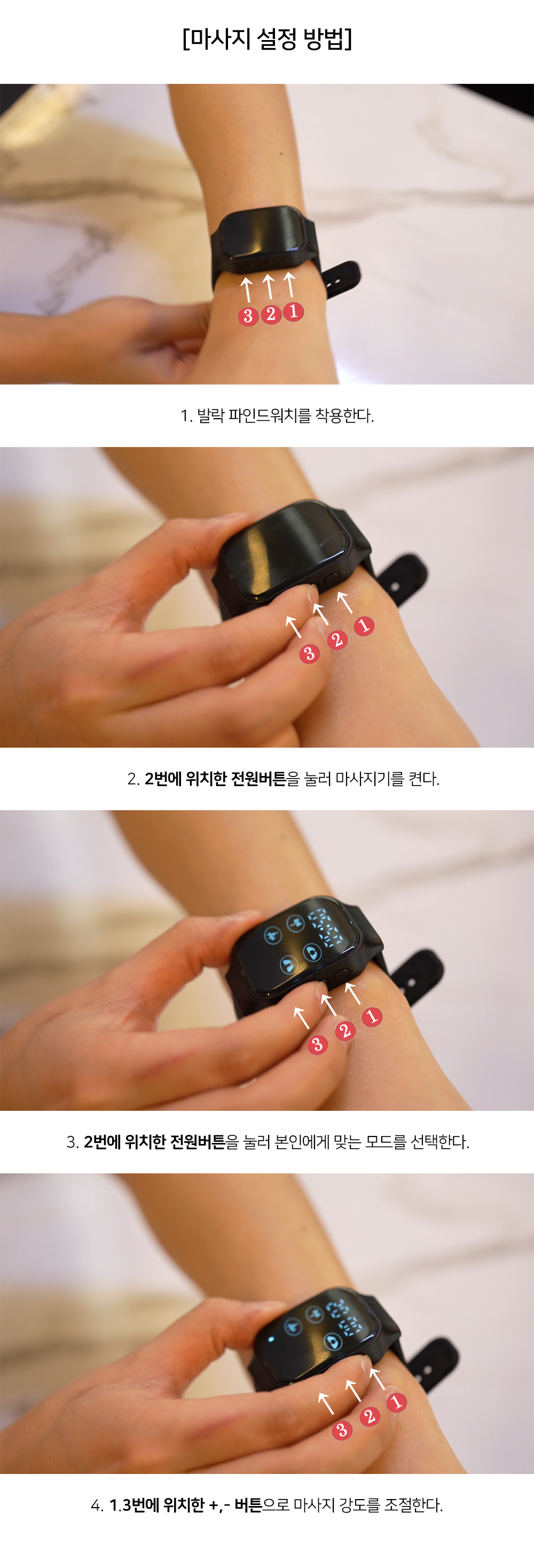 [마사지 설정 방법]

3 2 1

1. 발락 파인드워치를 착용한다.

3 2 1

2. 2번에 위치한 전원버튼을 눌러 마사지기를 켠다.

3 2 1

3. 2번에 위치한 전원버튼을 눌러 본인에게 맞는 모드를 선택한다.

3 2 1

4. 1.3번에 위치한 +,- 버튼으로 마사지 강도를 조절한다.