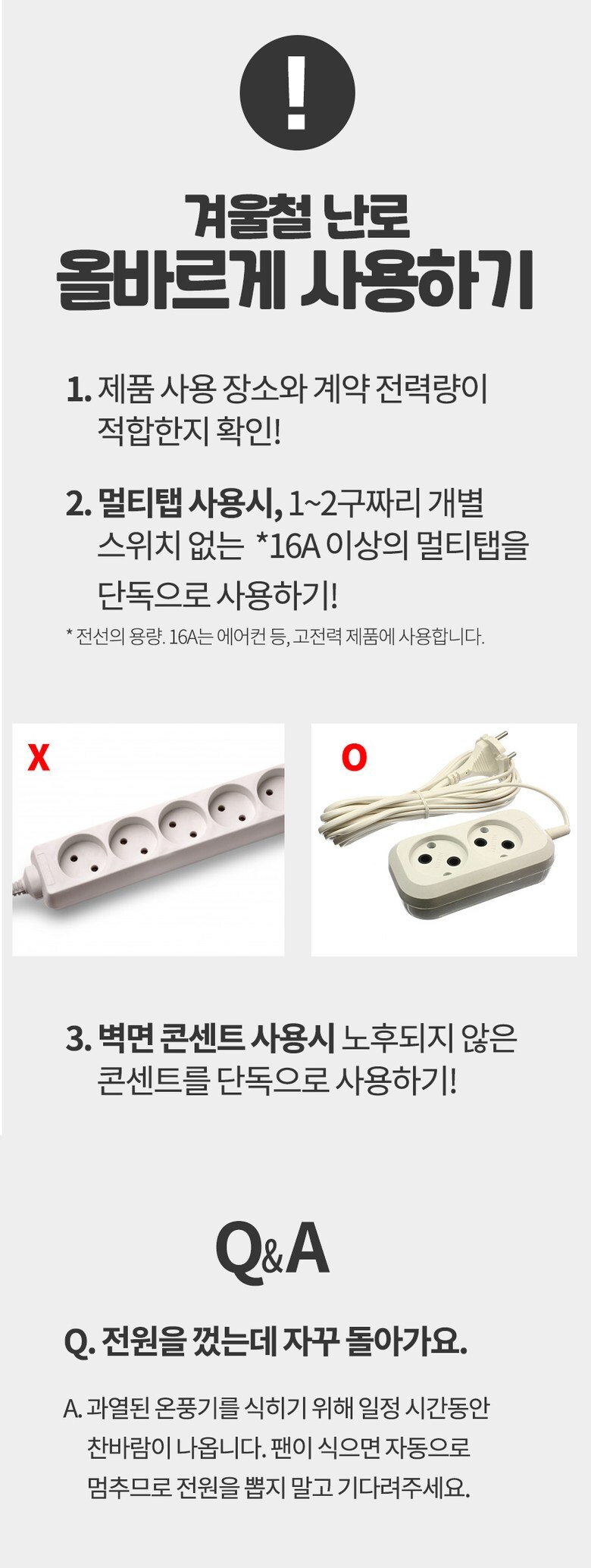 !

겨울철 난로
올바르게 사용하기

1. 제품 사용 장소와 계약 전력량이 적합한지 확인!

2. 멀티탭 사용시, 1~2구짜리 개별 스위치 없는 *16A 이상의 멀티탭을 단독으로 사용하기!

* 전선의 용량. 16A는 에어컨 등, 고전력 제품에 사용합니다.

X

O

3. 벽면 콘센트 사용시 노후되지 않은 콘센트를 단독으로 사용하기!

Q&A

Q. 전원을 껐는데 자꾸 돌아가요.

A. 과열된 온풍기를 식히기 위해 일정 시간동안 찬바람이 나옵니다. 팬이 식으면 자동으로 멈추므로 전원을 뽑지 말고 기다려주세요.