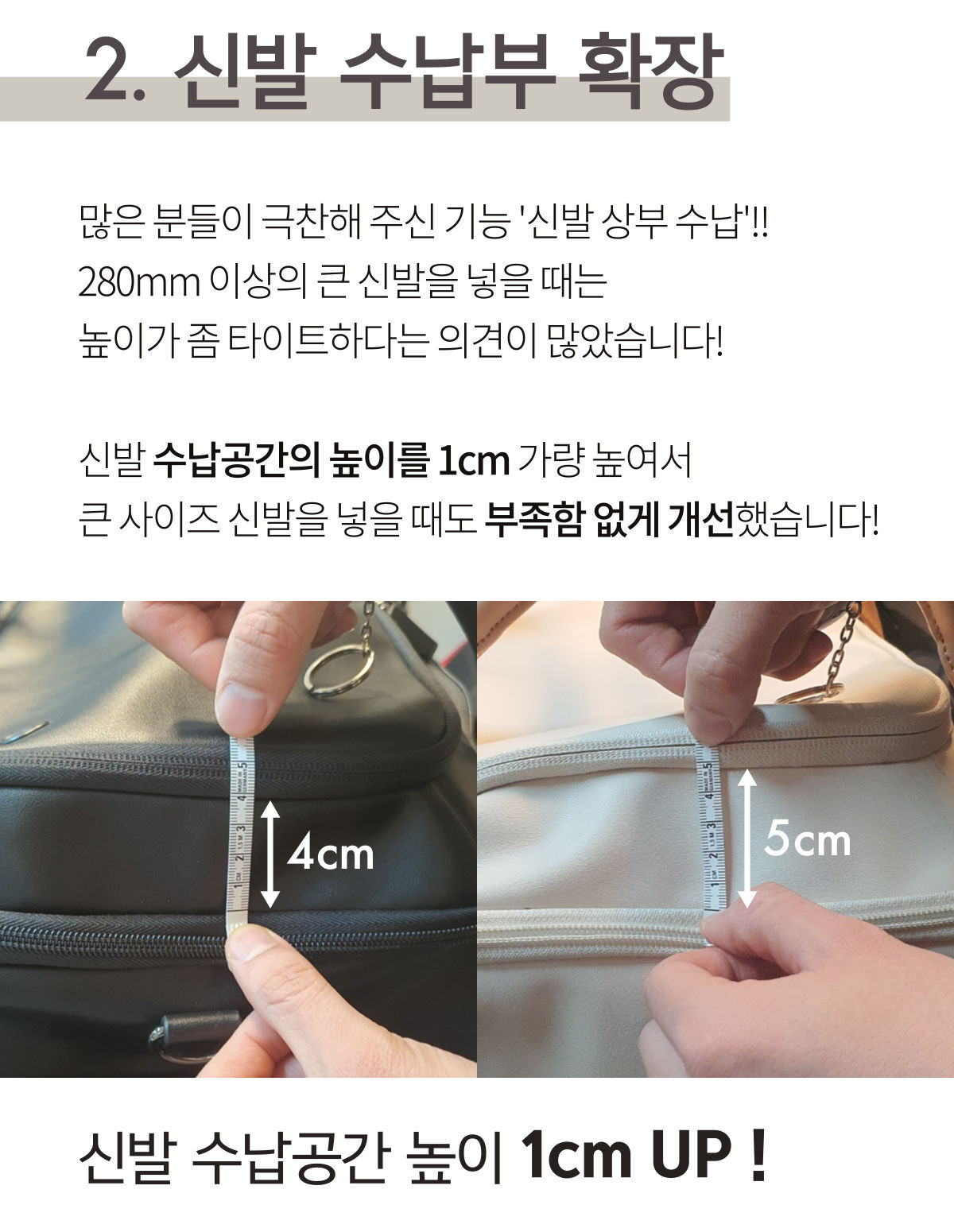 2. 신발 수납부 확장

많은 분들이 극찬해 주신 기능 '신발 상부 수납'!!
280mm 이상의 큰 신발을 넣을 때는
높이가 좀 타이트하다는 의견이 많았습니다!

신발 수납공간의 높이를 1cm 가량 높여서
큰 사이즈 신발을 넣을 때도 부족함 없게 개선했습니다!

4cm

5cm

신발 수납공간 높이 1cm UP !