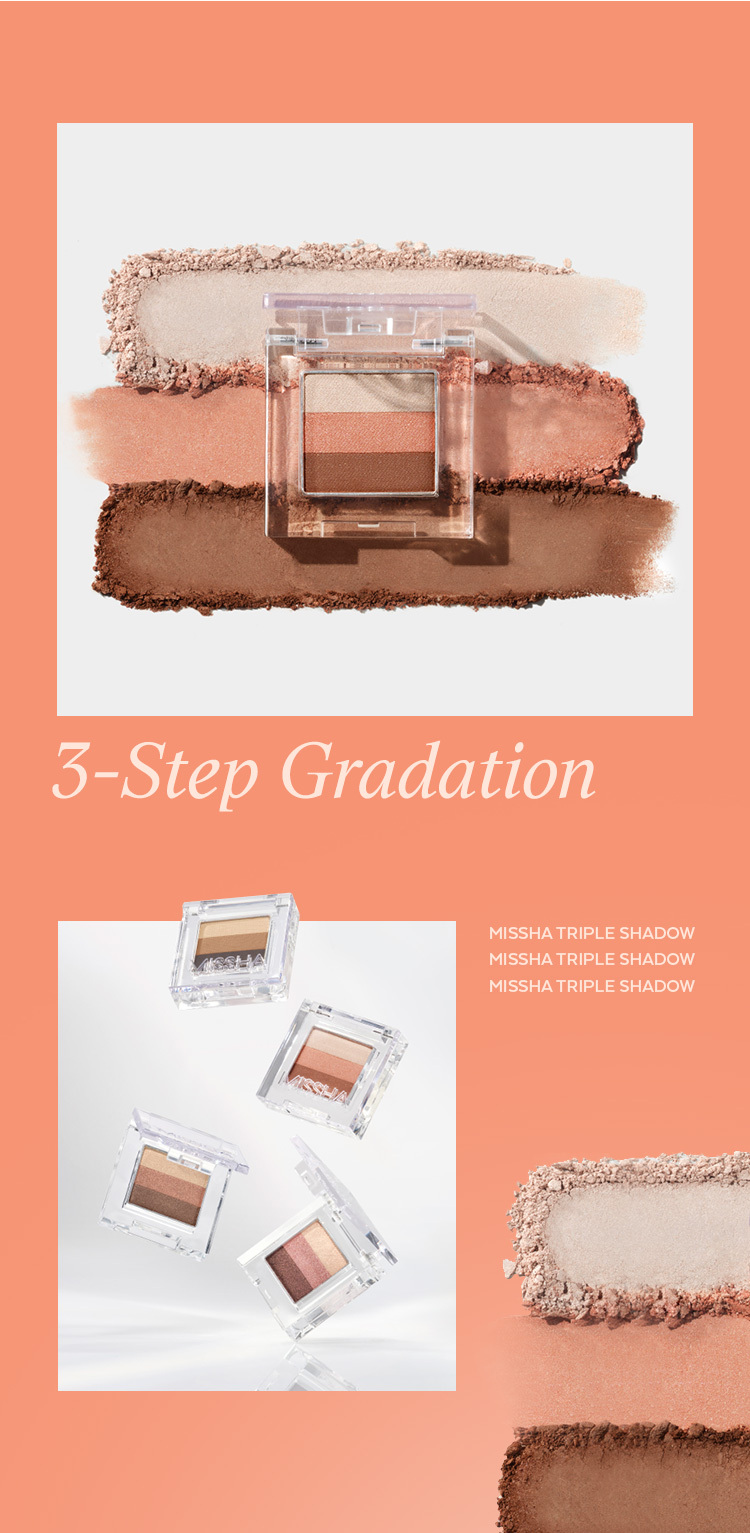 3-Step Gradation

MISSHA TRIPLE SHADOW
MISSHA TRIPLE SHADOW
MISSHA TRIPLE SHADOW

MISSHA

MISSHA