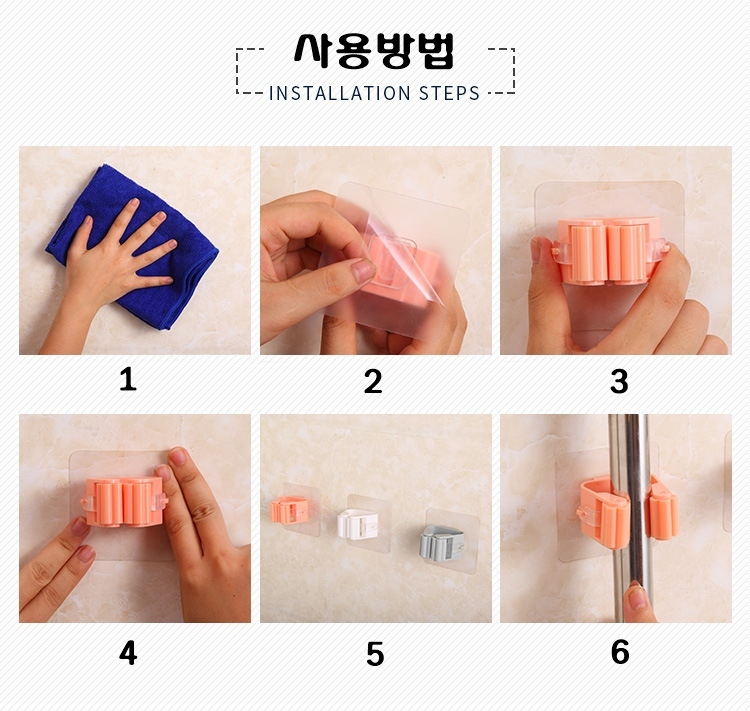 사용방법
INSTALLATION STEPS

1

2

3

4

5

6