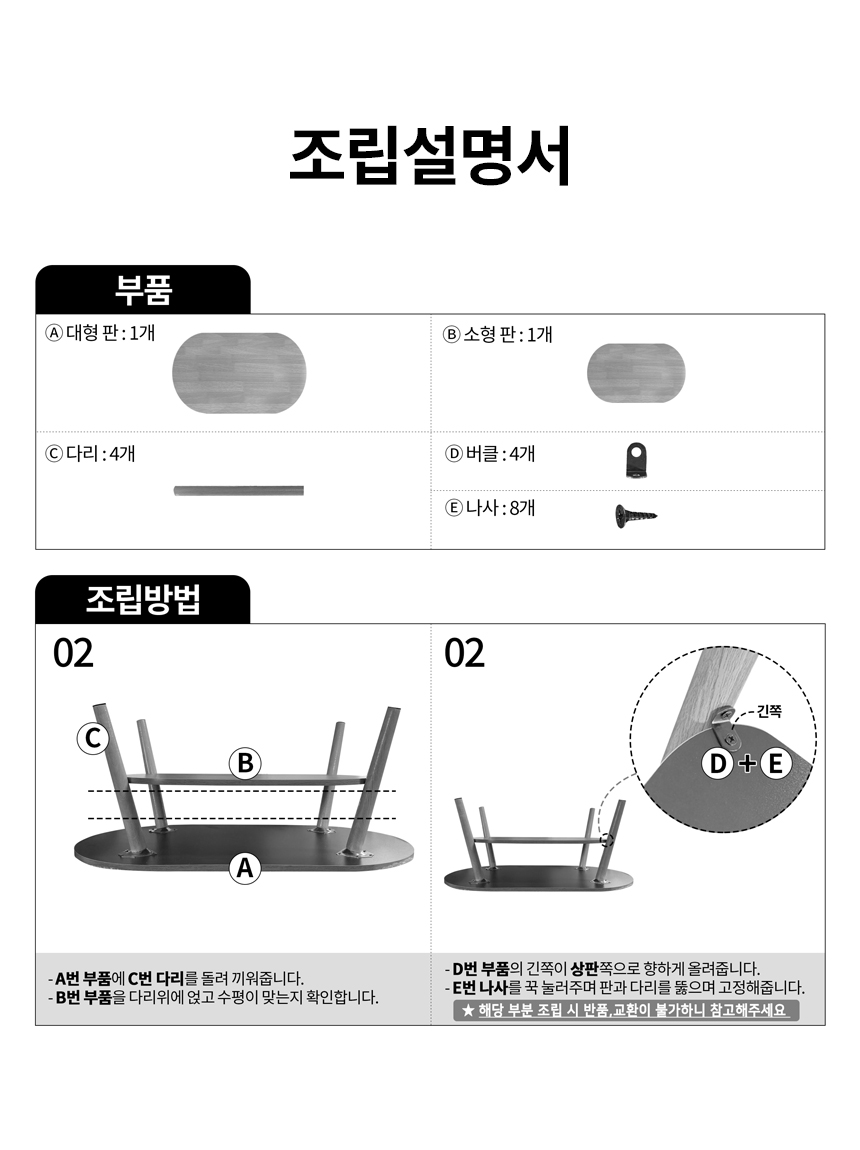 조립설명서

부품

Ⓐ 대형 판 : 1개

Ⓑ 소형 판 : 1개

Ⓒ 다리 : 4개

Ⓓ 버클 : 4개

Ⓔ 나사 : 8개

조립방법

02

C

B

A

- A번 부품에 C번 다리를 돌려 끼워줍니다.
- B번 부품을 다리위에 얹고 수평이 맞는지 확인합니다.

02

긴쪽

D + E

- D번 부품의 긴쪽이 상판쪽으로 향하게 올려줍니다.
- E번 나사를 꾹 눌러주며 판과 다리를 뚫으며 고정해줍니다.

★ 해당 부분 조립 시 반품,교환이 불가하니 참고해주세요