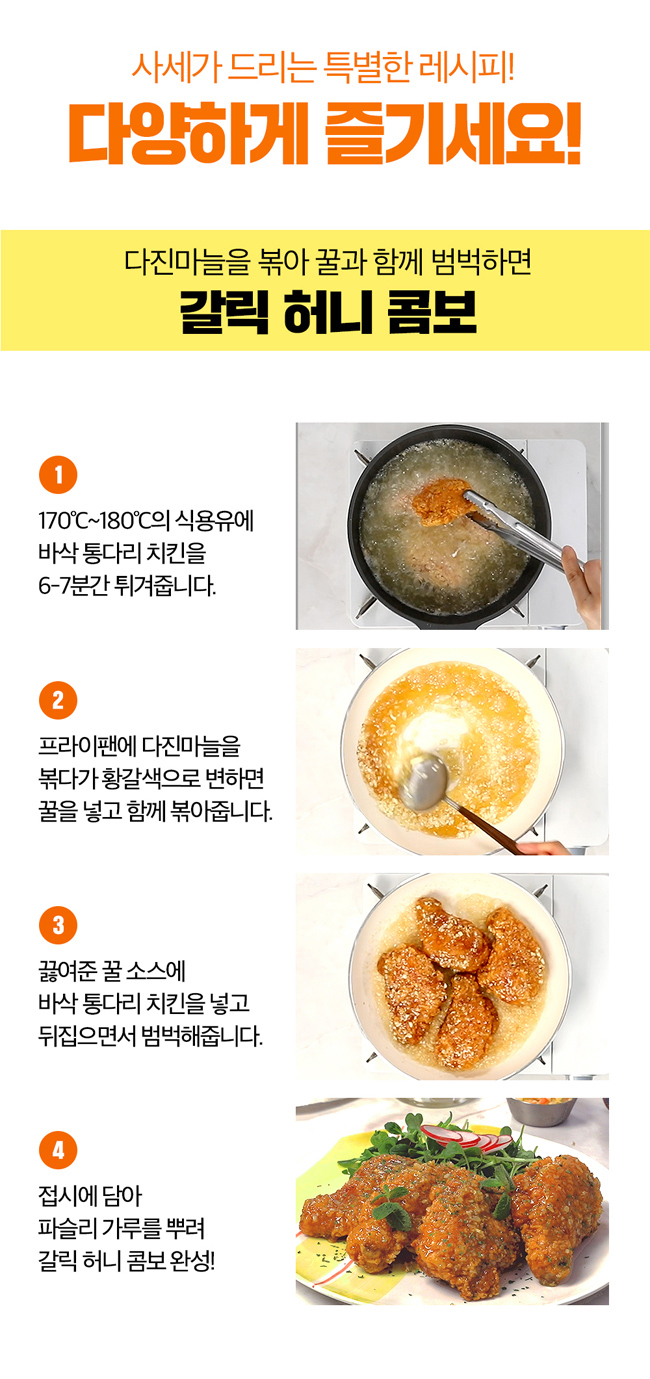 사세가 드리는 특별한 레시피!
다양하게 즐기세요!

다진마늘을 볶아 꿀과 함께 범벅하면
갈릭 허니 콤보

1
170℃~180℃의 식용유에 바삭 통다리 치킨을 6-7분간 튀겨줍니다.

2
프라이팬에 다진마늘을 볶다가 황갈색으로 변하면 꿀을 넣고 함께 볶아줍니다.

3
끓여준 꿀 소스에 바삭 통다리 치킨을 넣고 뒤집으면서 범벅해줍니다.

4
접시에 담아 파슬리 가루를 뿌려 갈릭 허니 콤보 완성!