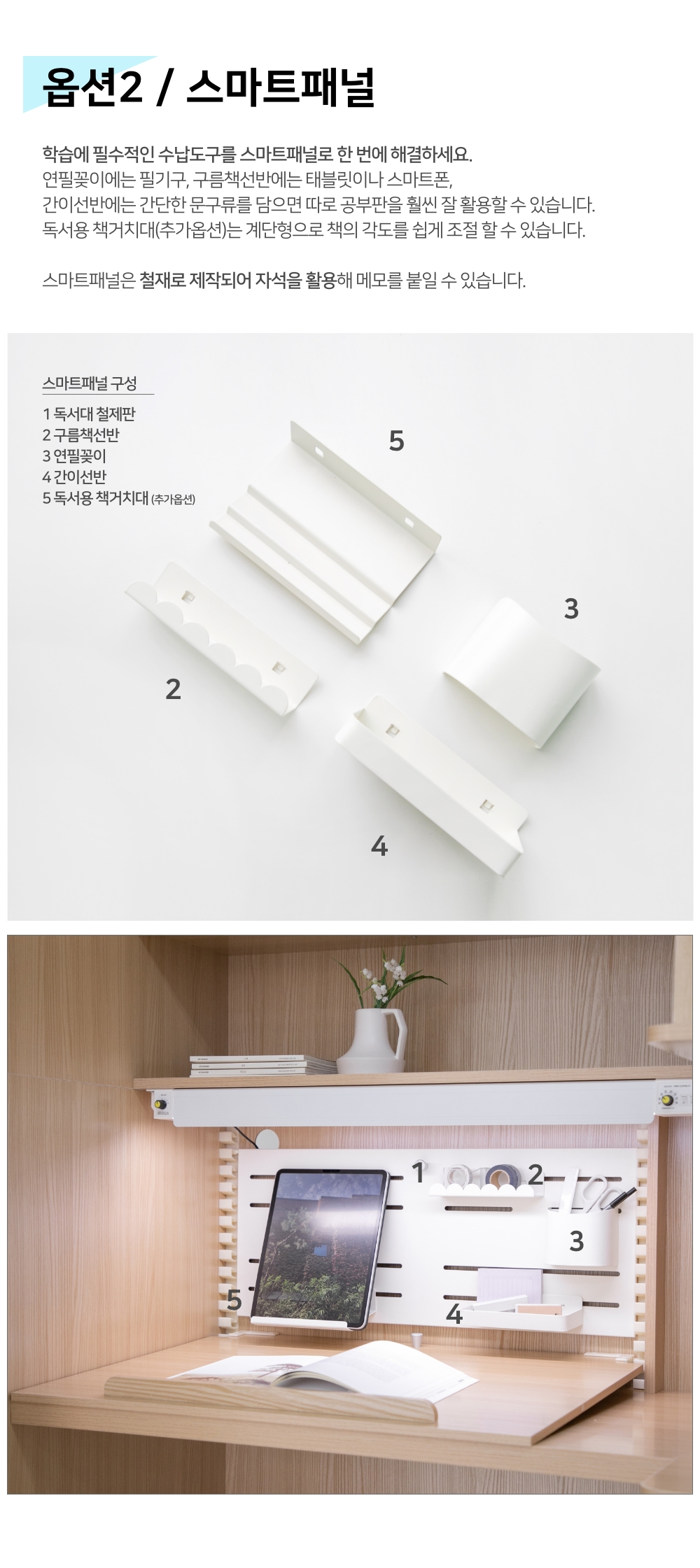 옵션2 / 스마트패널

학습에 필수적인 수납도구를 스마트패널로 한 번에 해결하세요.
연필꽂이에는 필기구, 구름책선반에는 태블릿이나 스마트폰,
간이선반에는 간단한 문구류를 담으면 따로 공부판을 훨씬 잘 활용할 수 있습니다.
독서용 책거치대(추가옵션)는 계단형으로 책의 각도를 쉽게 조절 할 수 있습니다.

스마트패널은 철재로 제작되어 자석을 활용해 메모를 붙일 수 있습니다.

스마트패널 구성

1 독서대 철제판
2 구름책선반
3 연필꽂이
4 간이선반
5 독서용 책거치대 (추가옵션)

5

3

2

4

1

2

3

5

4