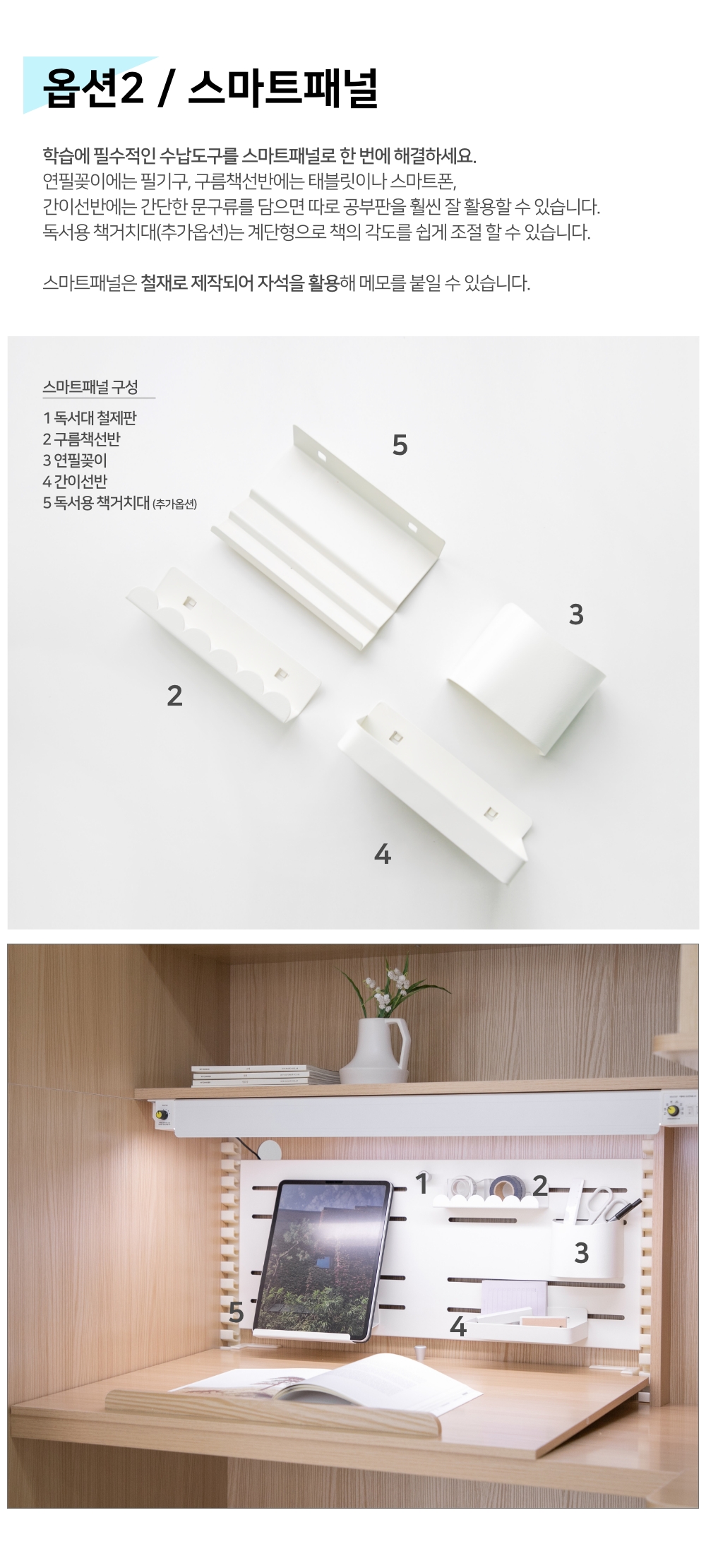 옵션2 / 스마트패널

학습에 필수적인 수납도구를 스마트패널로 한 번에 해결하세요.
연필꽂이에는 필기구, 구름책선반에는 태블릿이나 스마트폰,
간이선반에는 간단한 문구류를 담으면 따로 공부판을 훨씬 잘 활용할 수 있습니다.
독서용 책거치대(추가옵션)는 계단형으로 책의 각도를 쉽게 조절 할 수 있습니다.

스마트패널은 철재로 제작되어 자석을 활용해 메모를 붙일 수 있습니다.

스마트패널 구성
1 독서대 철제판
2 구름책선반
3 연필꽂이
4 간이선반
5 독서용 책거치대 (추가옵션)

5
3
2
4

1
2
3
5
4