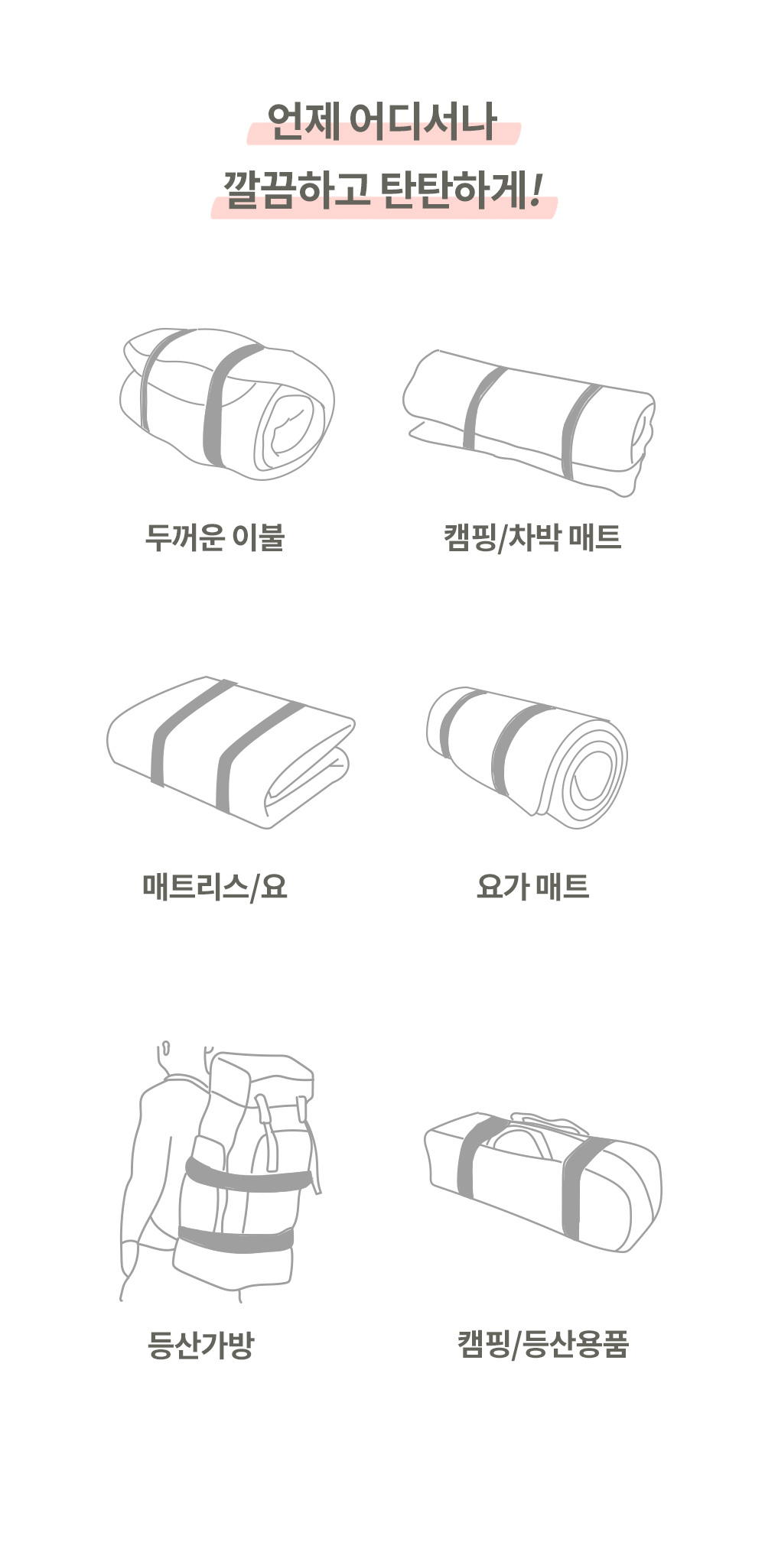 언제 어디서나
깔끔하고 탄탄하게!

두꺼운 이불

캠핑/차박 매트

매트리스/요

요가 매트

등산가방

캠핑/등산용품