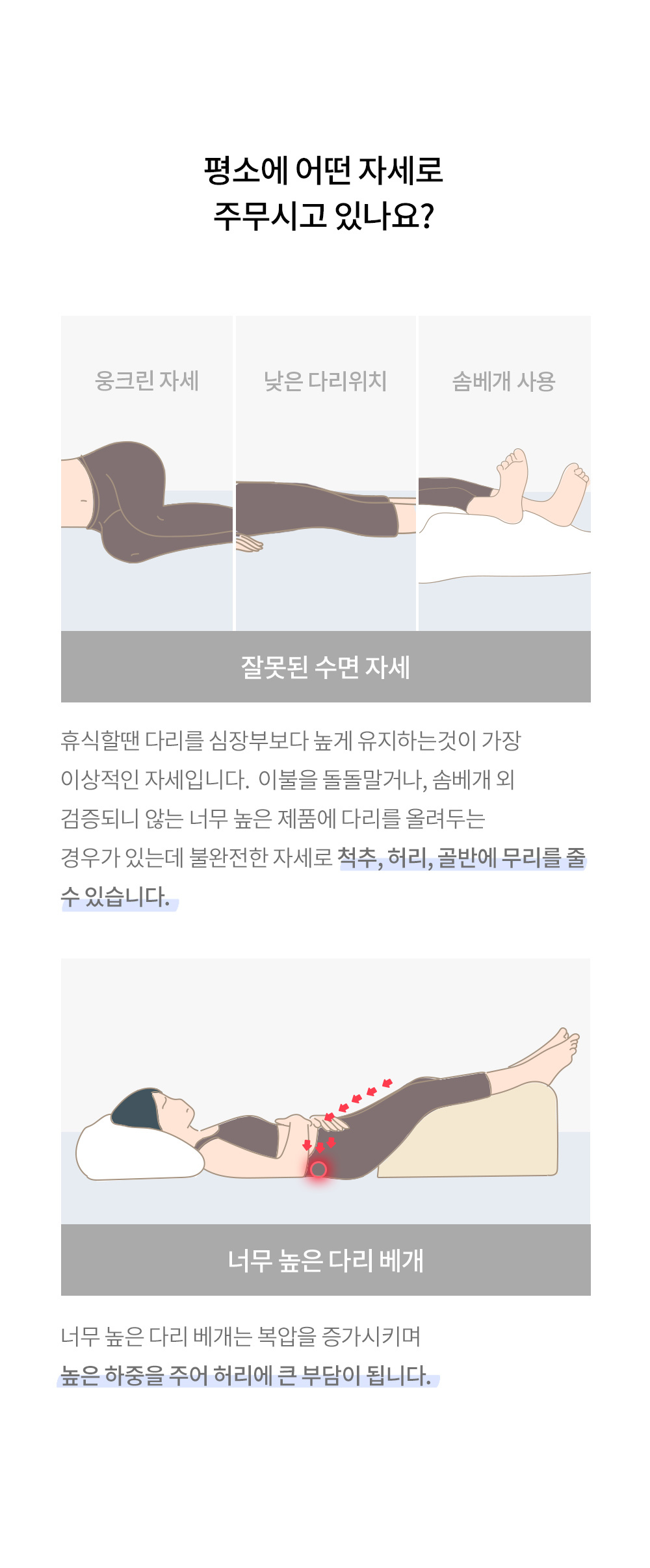 평소에 어떤 자세로
주무시고 있나요?

웅크린 자세

낮은 다리위치

솜베개 사용

잘못된 수면 자세

휴식할땐 다리를 심장부보다 높게 유지하는것이 가장 이상적인 자세입니다. 이불을 돌돌말거나, 솜베개 외 검증되니 않는 너무 높은 제품에 다리를 올려두는 경우가 있는데 불완전한 자세로 척추, 허리, 골반에 무리를 줄 수 있습니다.

너무 높은 다리 베개

너무 높은 다리 베개는 복압을 증가시키며
높은 하중을 주어 허리에 큰 부담이 됩니다.