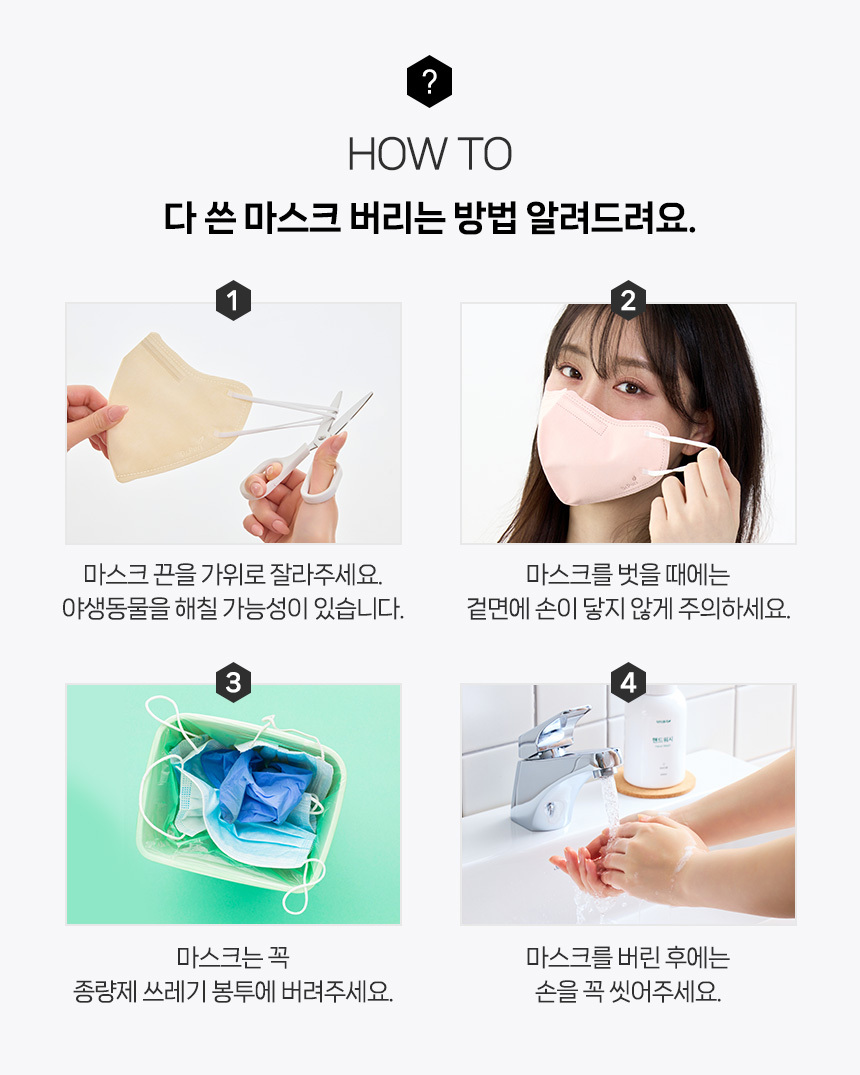 ?

HOW TO

다 쓴 마스크 버리는 방법 알려드려요.

1

마스크 끈을 가위로 잘라주세요.
야생동물을 해칠 가능성이 있습니다.

2

마스크를 벗을 때에는
겉면에 손이 닿지 않게 주의하세요.

3

마스크는 꼭
종량제 쓰레기 봉투에 버려주세요.

4

핸드워시

마스크를 버린 후에는
손을 꼭 씻어주세요.