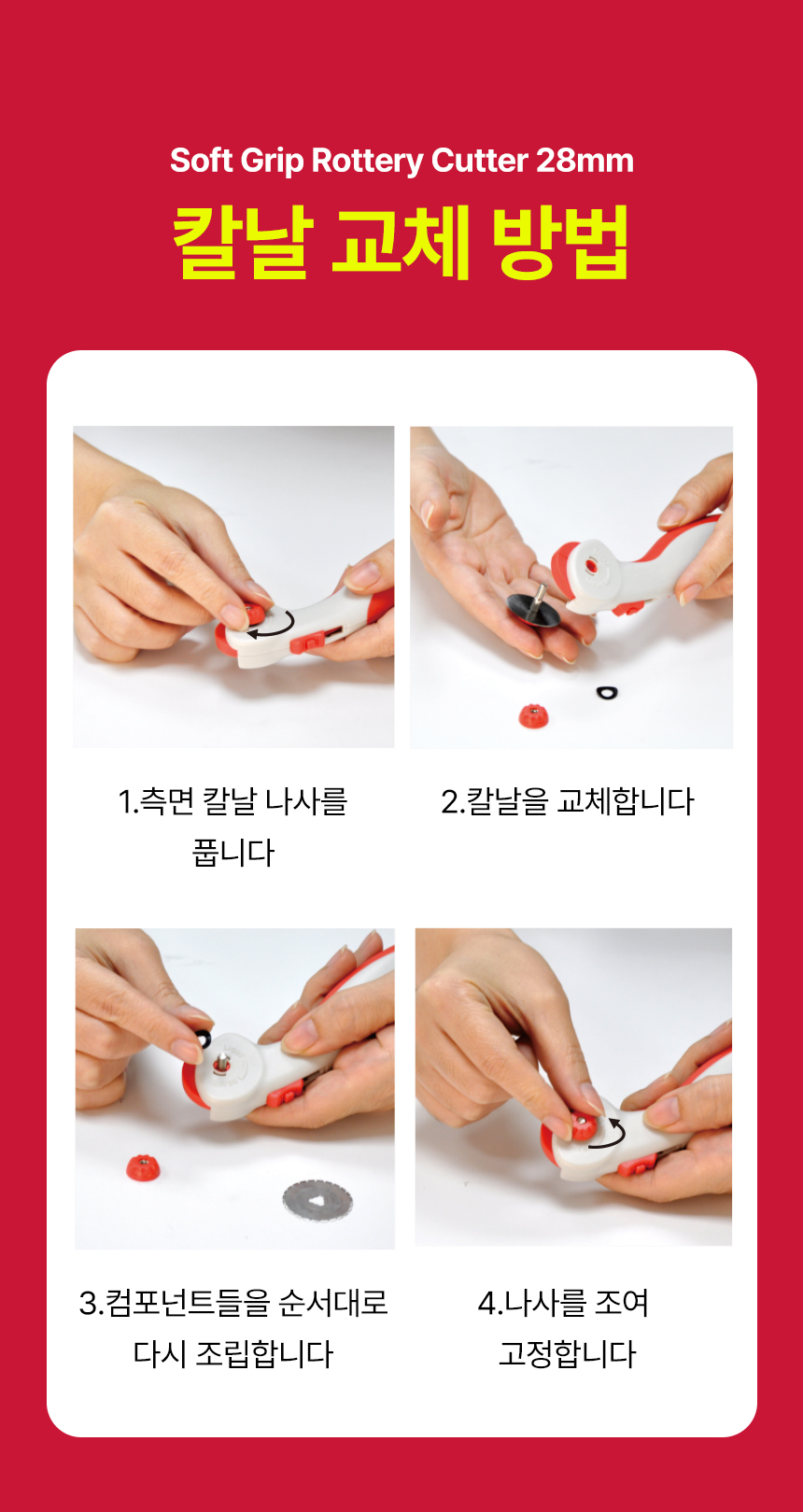 Soft Grip Rottery Cutter 28mm

칼날 교체 방법

1.측면 칼날 나사를 풉니다

2.칼날을 교체합니다

3.컴포넌트들을 순서대로 다시 조립합니다

4.나사를 조여 고정합니다