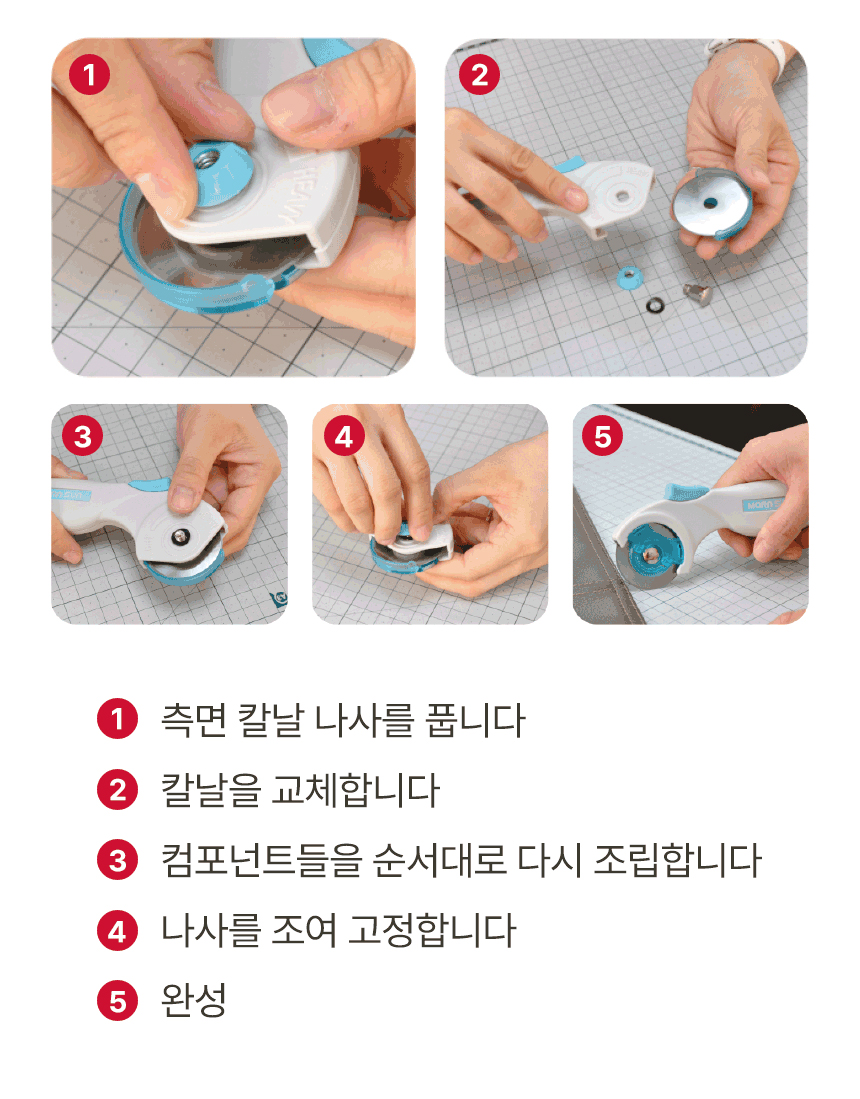 1

2

3

4

5

1 측면 칼날 나사를 풉니다

2 칼날을 교체합니다

3 컴포넌트들을 순서대로 다시 조립합니다

4 나사를 조여 고정합니다

5 완성