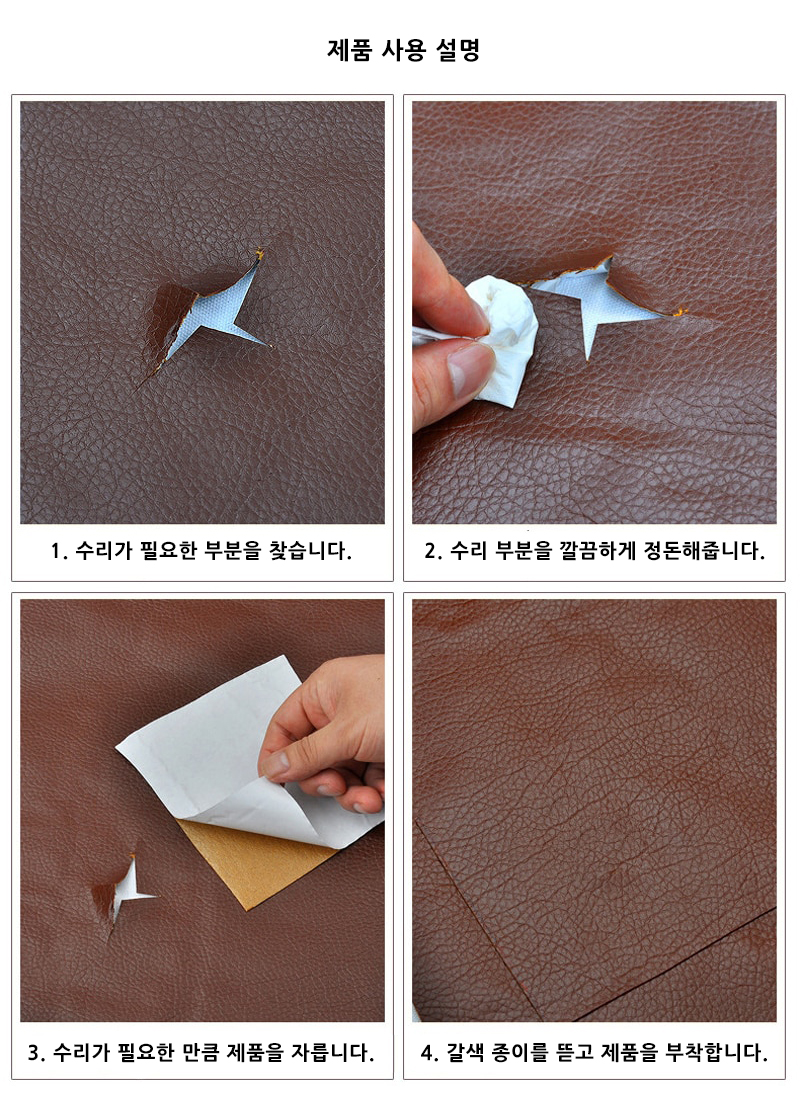 제품 사용 설명

1. 수리가 필요한 부분을 찾습니다.

2. 수리 부분을 깔끔하게 정돈해줍니다.

3. 수리가 필요한 만큼 제품을 자릅니다.

4. 갈색 종이를 뜯고 제품을 부착합니다.