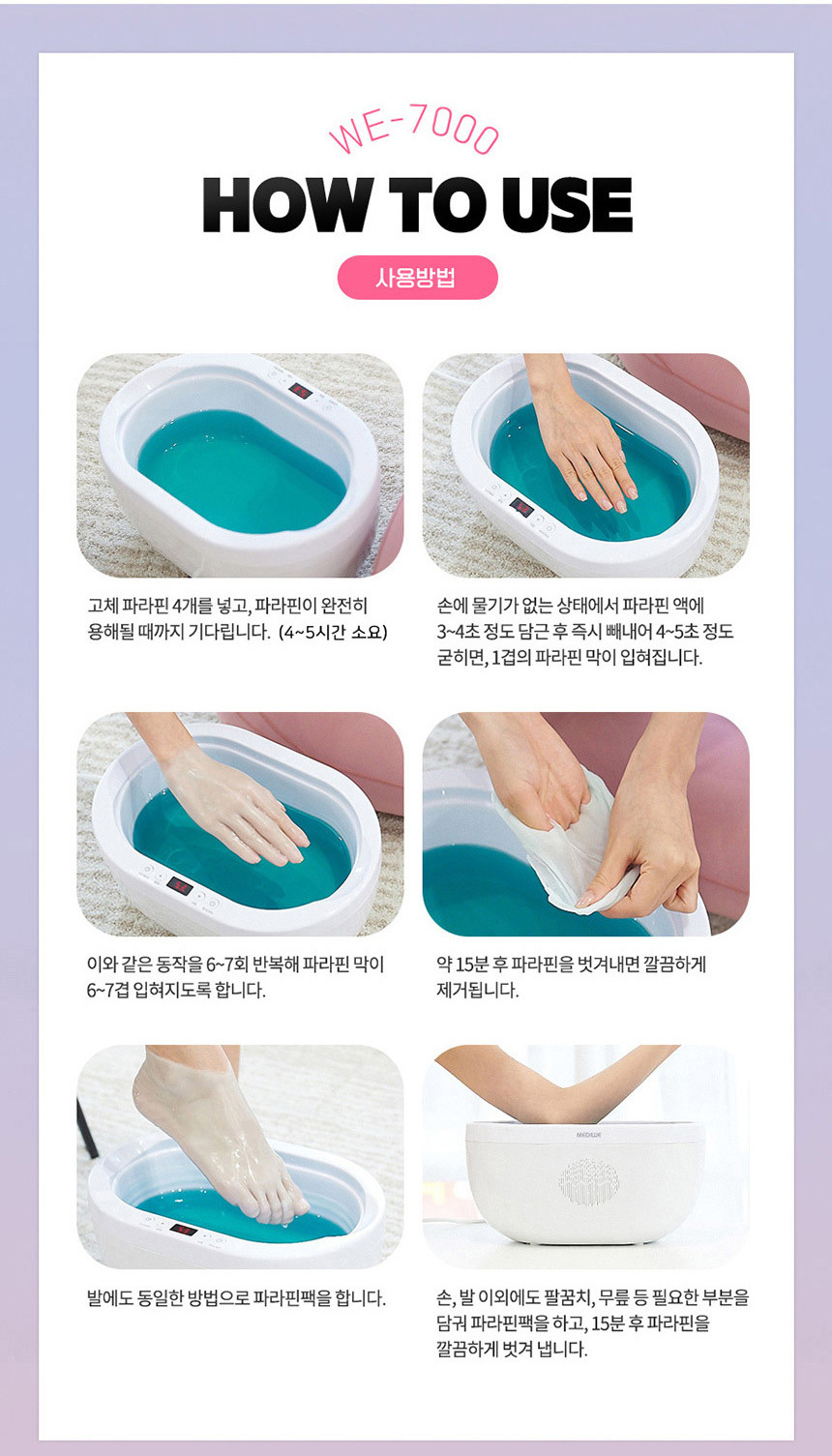 WE-7000

HOW TO USE

사용방법

고체 파라핀 4개를 넣고, 파라핀이 완전히 용해될 때까지 기다립니다. (4~5시간 소요)

손에 물기가 없는 상태에서 파라핀 액에 3~4초 정도 담근 후 즉시 빼내어 4~5초 정도 굳히면, 1겹의 파라핀 막이 입혀집니다.

이와 같은 동작을 6~7회 반복해 파라핀 막이 6~7겹 입혀지도록 합니다.

약 15분 후 파라핀을 벗겨내면 깔끔하게 제거됩니다.

발에도 동일한 방법으로 파라핀팩을 합니다.

MEDIUK

손, 발 이외에도 팔꿈치, 무릎 등 필요한 부분을 담궈 파라핀팩을 하고, 15분 후 파라핀을 깔끔하게 벗겨 냅니다.