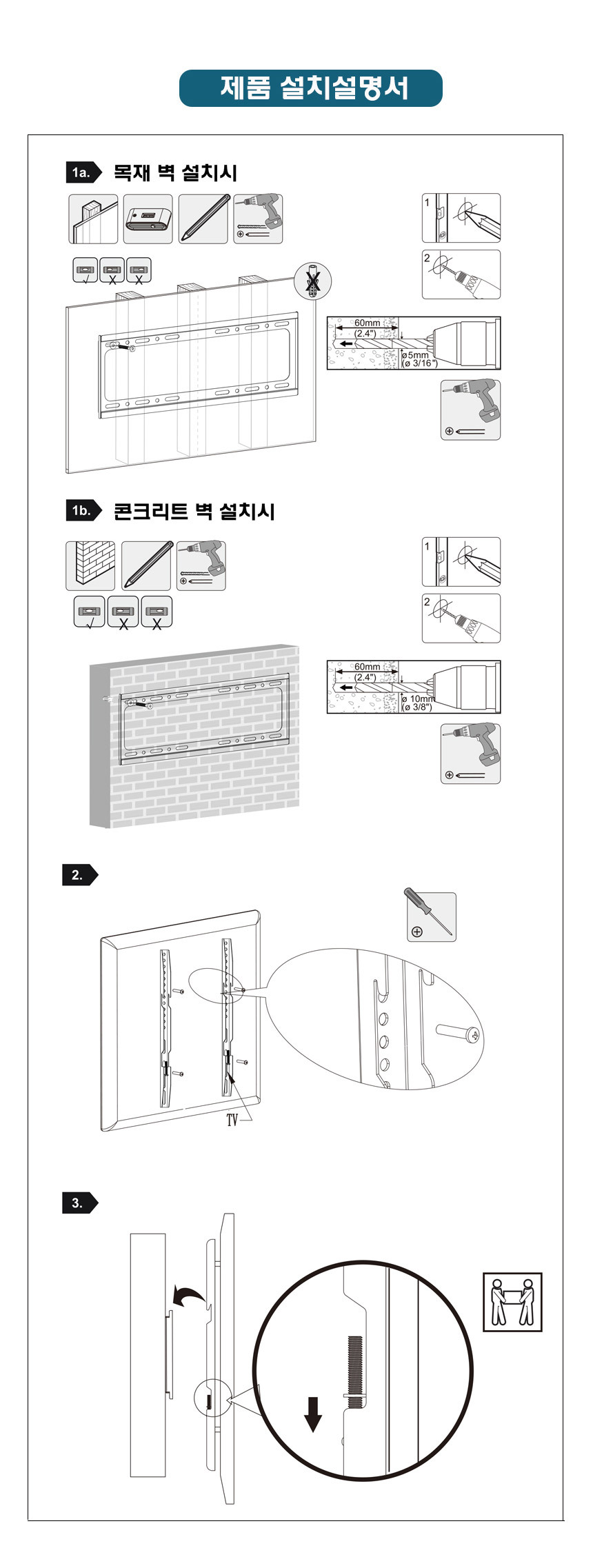 제품 설치설명서

1a. 목재 벽 설치시

1

2

60mm
(2.4")
ø5mm
(ø 3/16")

1b. 콘크리트 벽 설치시

1

2

60mm
(2.4")
ø 10mm
(ø 3/8")

2.

TV

3.