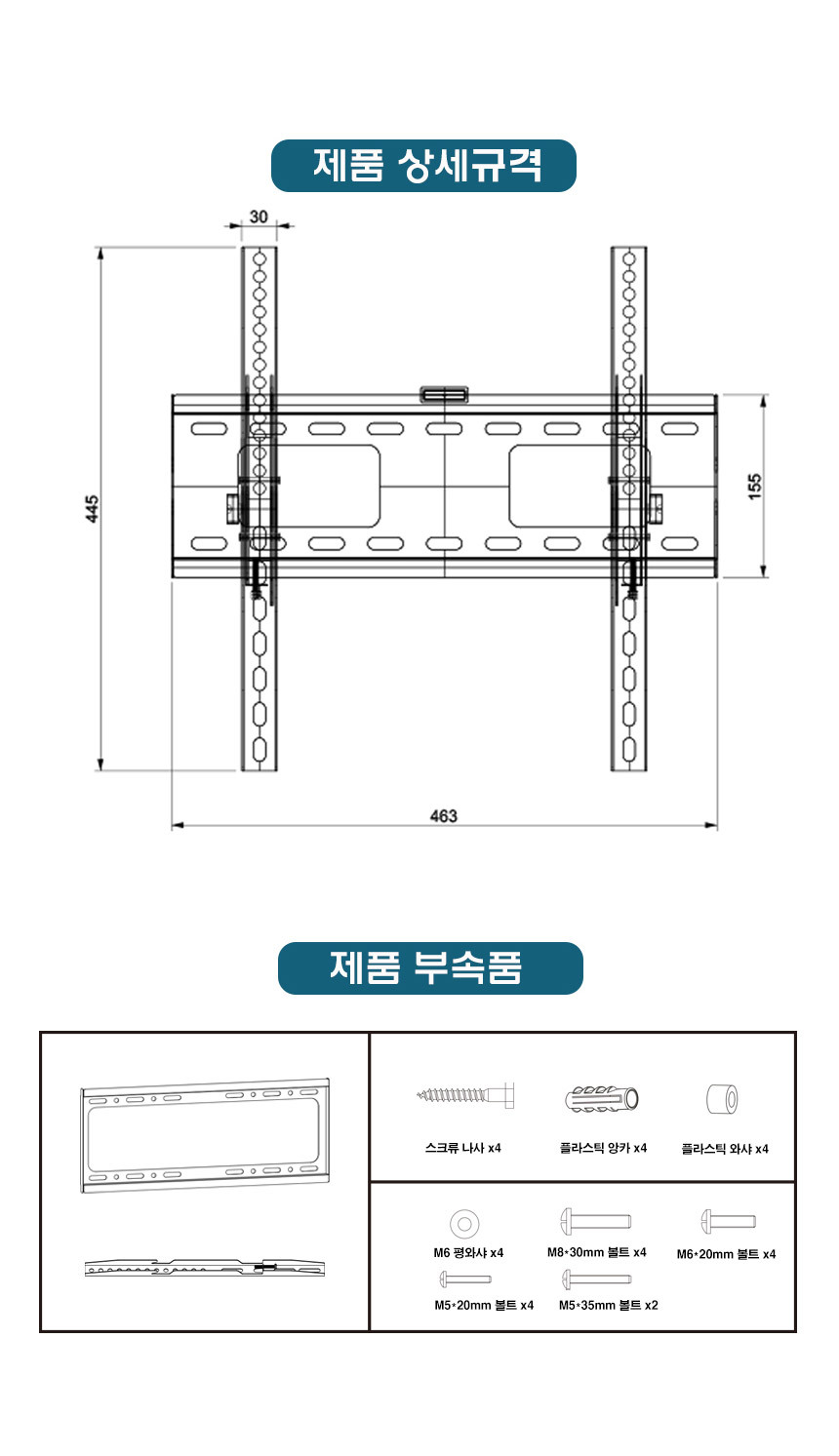 제품 상세규격

30

445

155

463

제품 부속품

스크류 나사 x4

플라스틱 앙카 x4

플라스틱 와샤 x4

M6 평와샤 x4

M8*30mm 볼트 x4

M6*20mm 볼트 x4

M5*20mm 볼트 x4

M5*35mm 볼트 x2